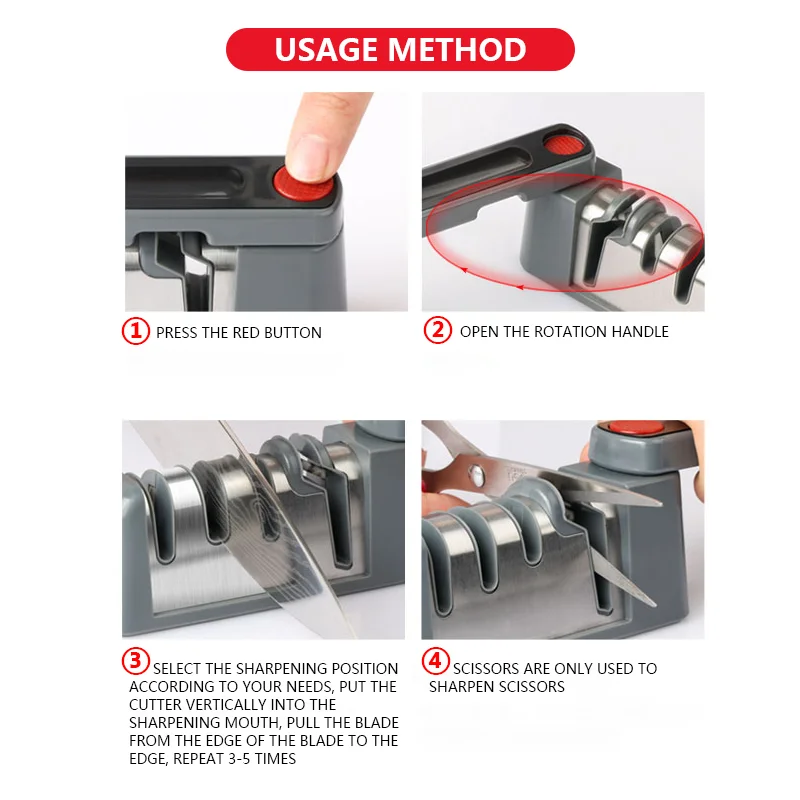 USAGE METHOD

1 PRESS THE RED BUTTON

2 OPEN THE ROTATION HANDLE

3 SELECT THE SHARPENING POSITION ACCORDING TO YOUR NEEDS, PUT THE CUTTER VERTICALLY INTO THE SHARPENING MOUTH, PULL THE BLADE FROM THE EDGE OF THE BLADE TO THE EDGE, REPEAT 3-5 TIMES

4 SCISSORS ARE ONLY USED TO SHARPEN SCISSORS