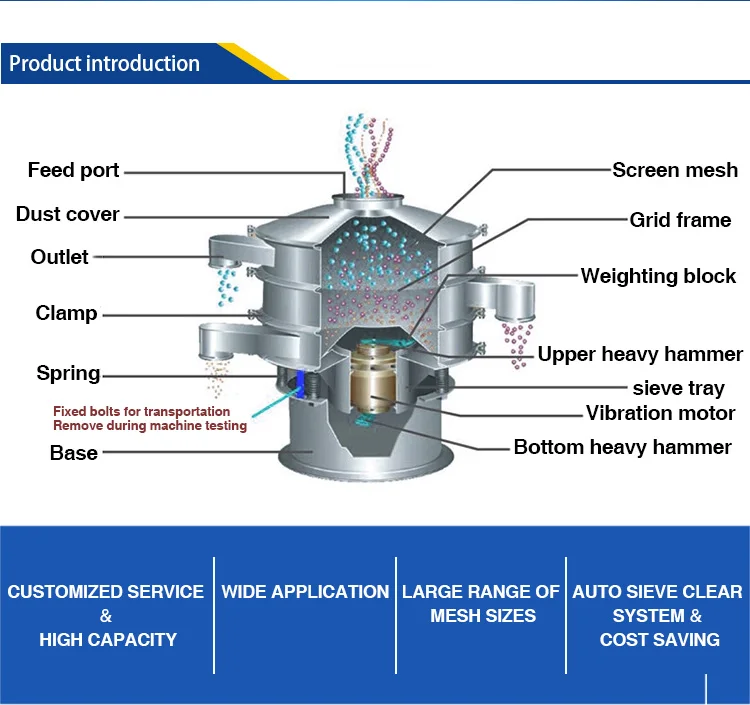 Product introduction

Feed port
Dust cover
Outlet
Clamp
Spring
Fixed bolts for transportation
Remove during machine testing
Base

Screen mesh
Grid frame
Weighting block
Upper heavy hammer
sieve tray
Vibration motor
Bottom heavy hammer

CUSTOMIZED SERVICE & HIGH CAPACITY

WIDE APPLICATION

LARGE RANGE OF MESH SIZES

AUTO SIEVE CLEAR SYSTEM & COST SAVING