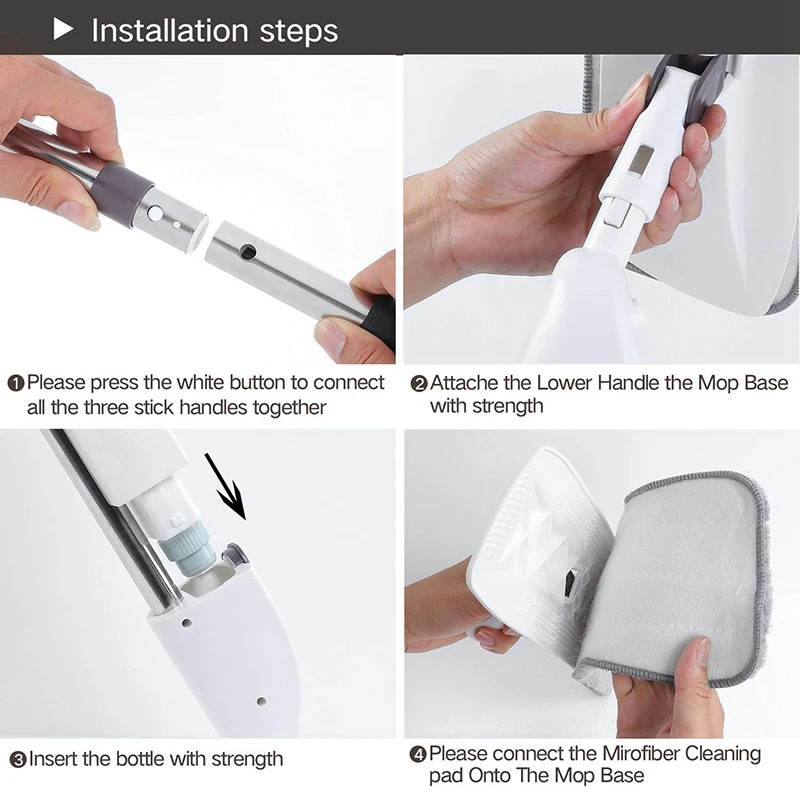 ▶ Installation steps

❶Please press the white button to connect all the three stick handles together

❷Attache the Lower Handle the Mop Base with strength

❸Insert the bottle with strength

❹Please connect the Mirofiber Cleaning pad Onto The Mop Base