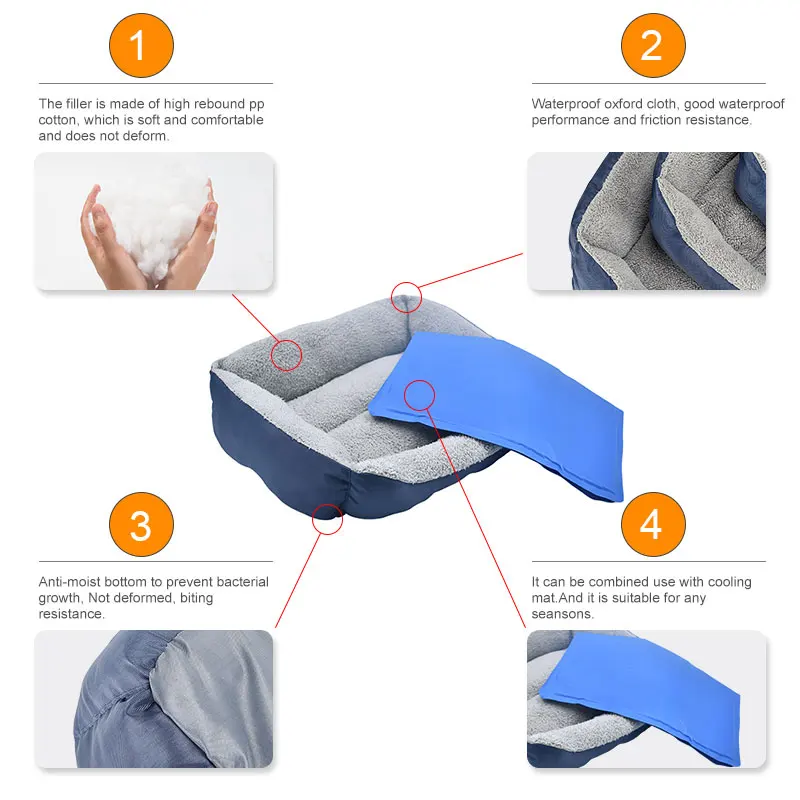 1

The filler is made of high rebound pp cotton, which is soft and comfortable and does not deform.

2

Waterproof oxford cloth, good waterproof performance and friction resistance.

3

Anti-moist bottom to prevent bacterial growth, Not deformed, biting resistance.

4

It can be combined use with cooling mat.And it is suitable for any seansons.