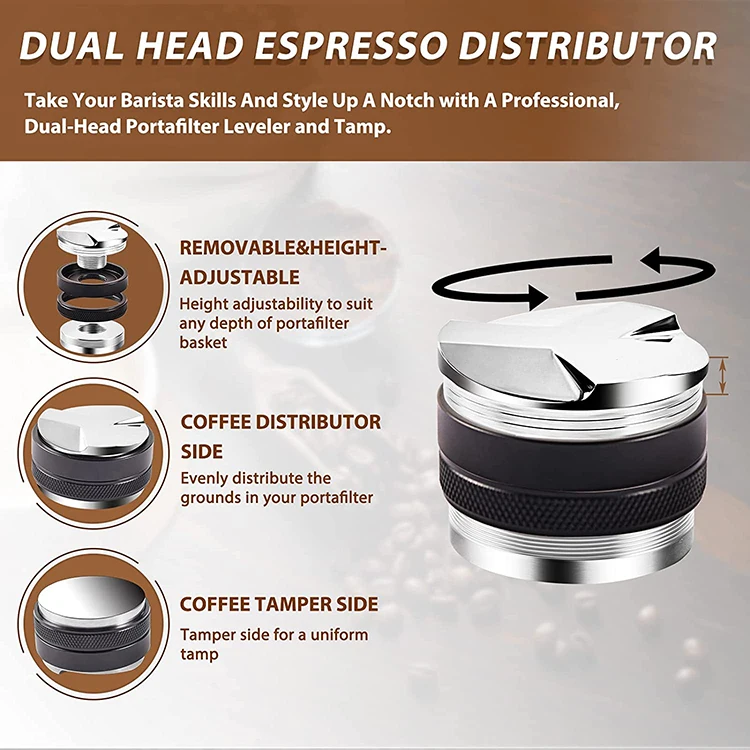 DUAL HEAD ESPRESSO DISTRIBUTOR

Take Your Barista Skills And Style Up A Notch with A Professional, Dual-Head Portafilter Leveler and Tamp.

REMOVABLE&HEIGHT-ADJUSTABLE

Height adjustability to suit any depth of portafilter basket

COFFEE DISTRIBUTOR SIDE

Evenly distribute the grounds in your portafilter

COFFEE TAMPER SIDE

Tamper side for a uniform tamp