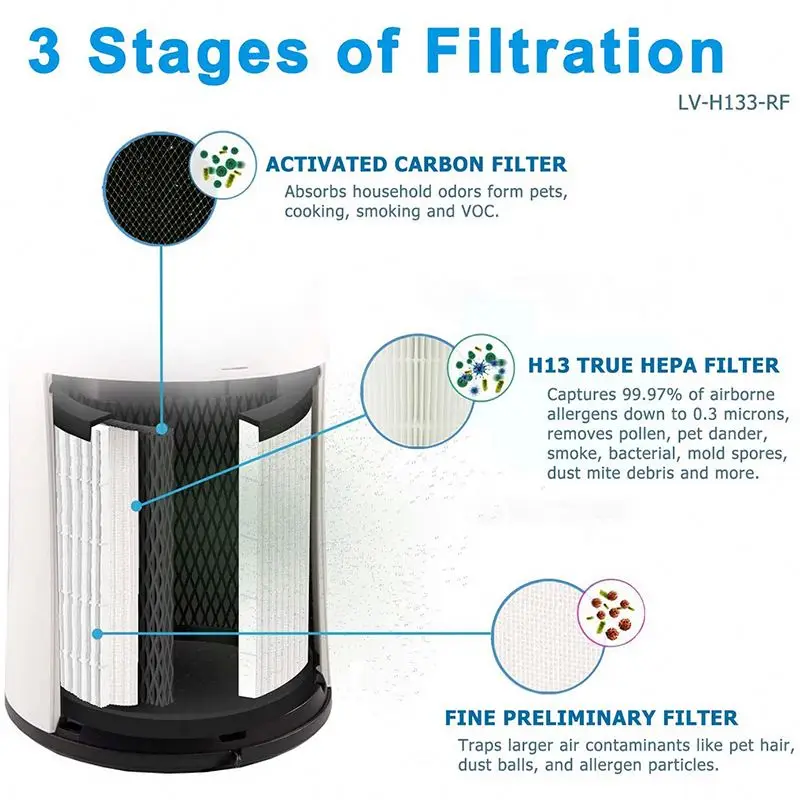 3 Stages of Filtration

LV-H133-RF

ACTIVATED CARBON FILTER

Absorbs household odors form pets, cooking, smoking and VOC.

H13 TRUE HEPA FILTER

Captures 99.97% of airborne allergens down to 0.3 microns, removes pollen, pet dander, smoke, bacterial, mold spores, dust mite debris and more.

FINE PRELIMINARY FILTER

Traps larger air contaminants like pet hair, dust balls, and allergen particles.