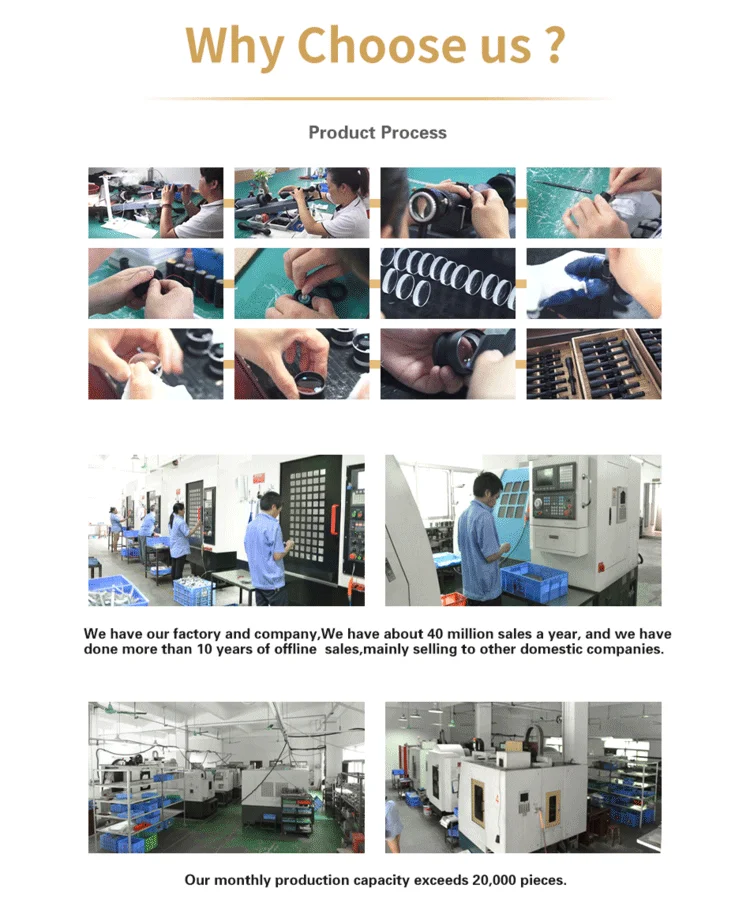 Why Choose us ?

Product Process

We have our factory and company,We have about 40 million sales a year, and we have done more than 10 years of offline sales,mainly selling to other domestic companies.

Our monthly production capacity exceeds 20,000 pieces.