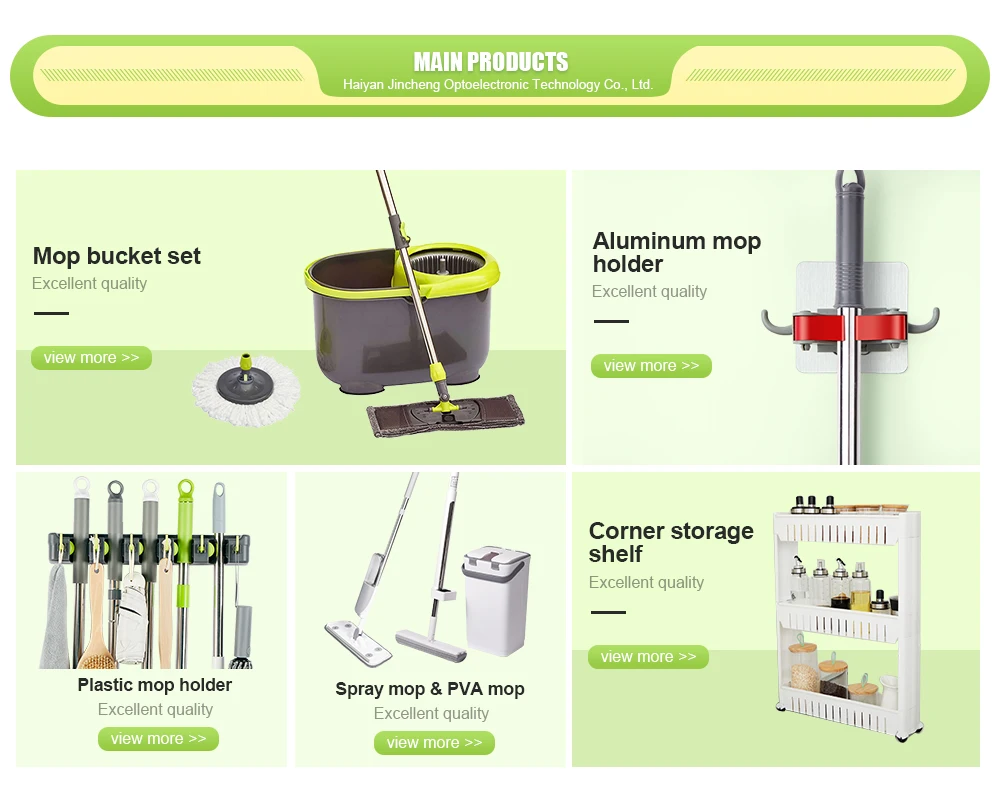 MAIN PRODUCTS
Haiyan Jincheng Optoelectronic Technology Co., Ltd.

Mop bucket set
Excellent quality
view more >>

Aluminum mop holder
Excellent quality
view more >>

Plastic mop holder
Excellent quality
view more >>

Spray mop & PVA mop
Excellent quality
view more >>

Corner storage shelf
Excellent quality
view more >>