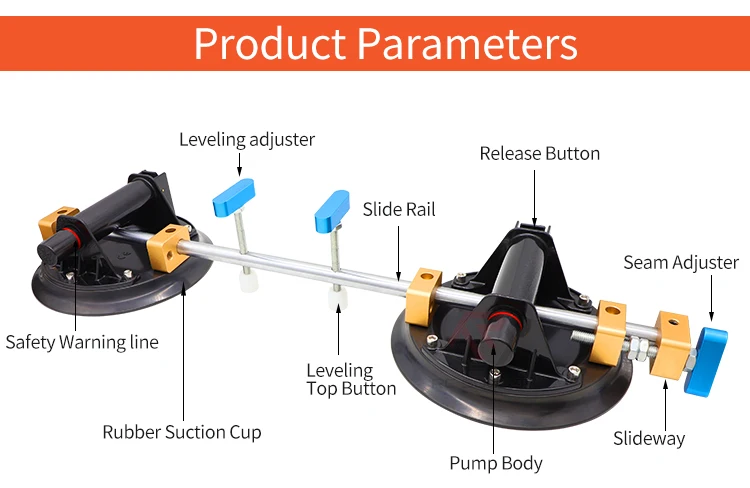 Product Parameters

Leveling adjuster

Release Button

Slide Rail

Seam Adjuster

Safety Warning line

Leveling Top Button

Rubber Suction Cup

Slideway

Pump Body