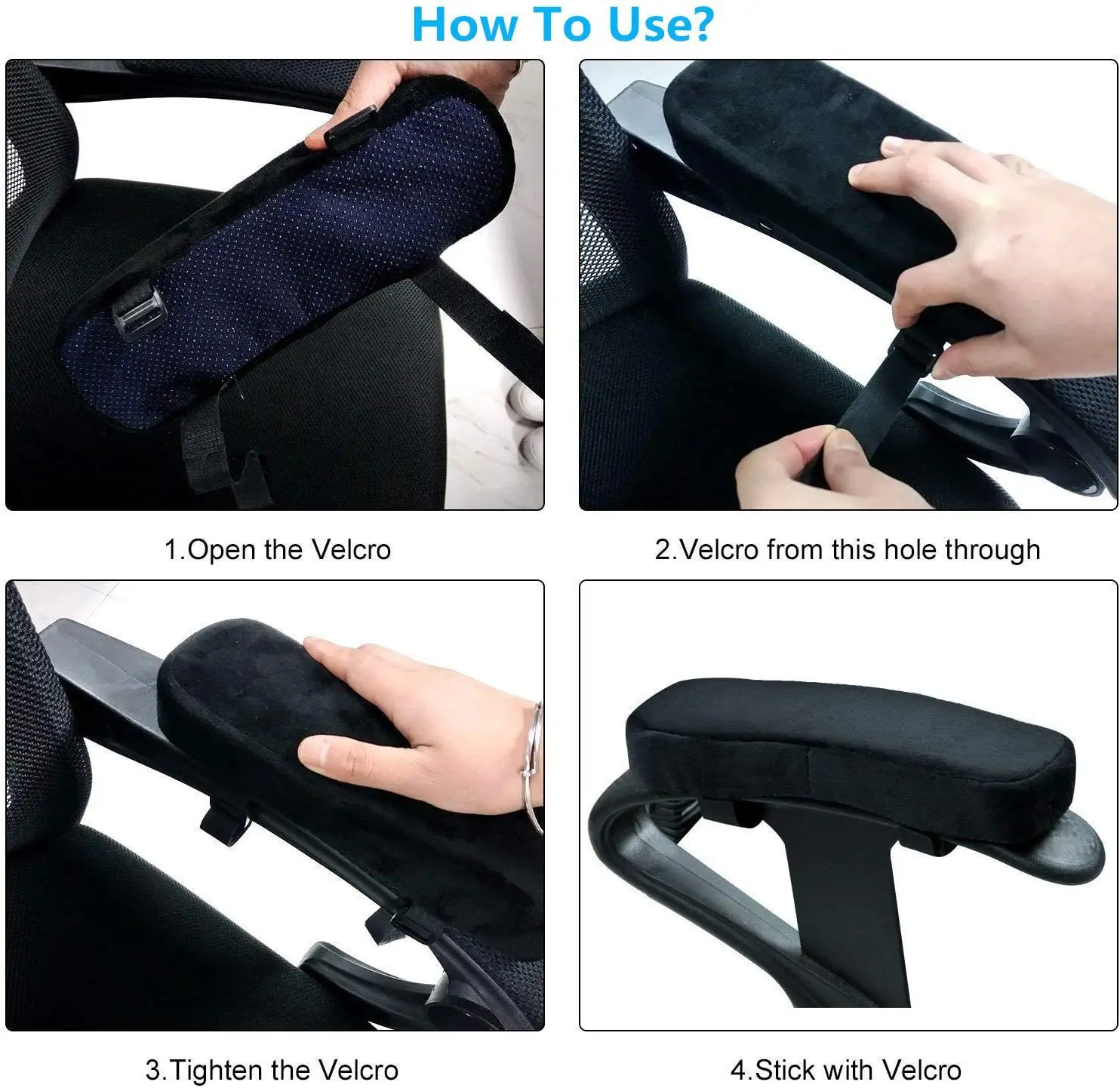 How To Use?

1.Open the Velcro

2.Velcro from this hole through

3.Tighten the Velcro

4.Stick with Velcro