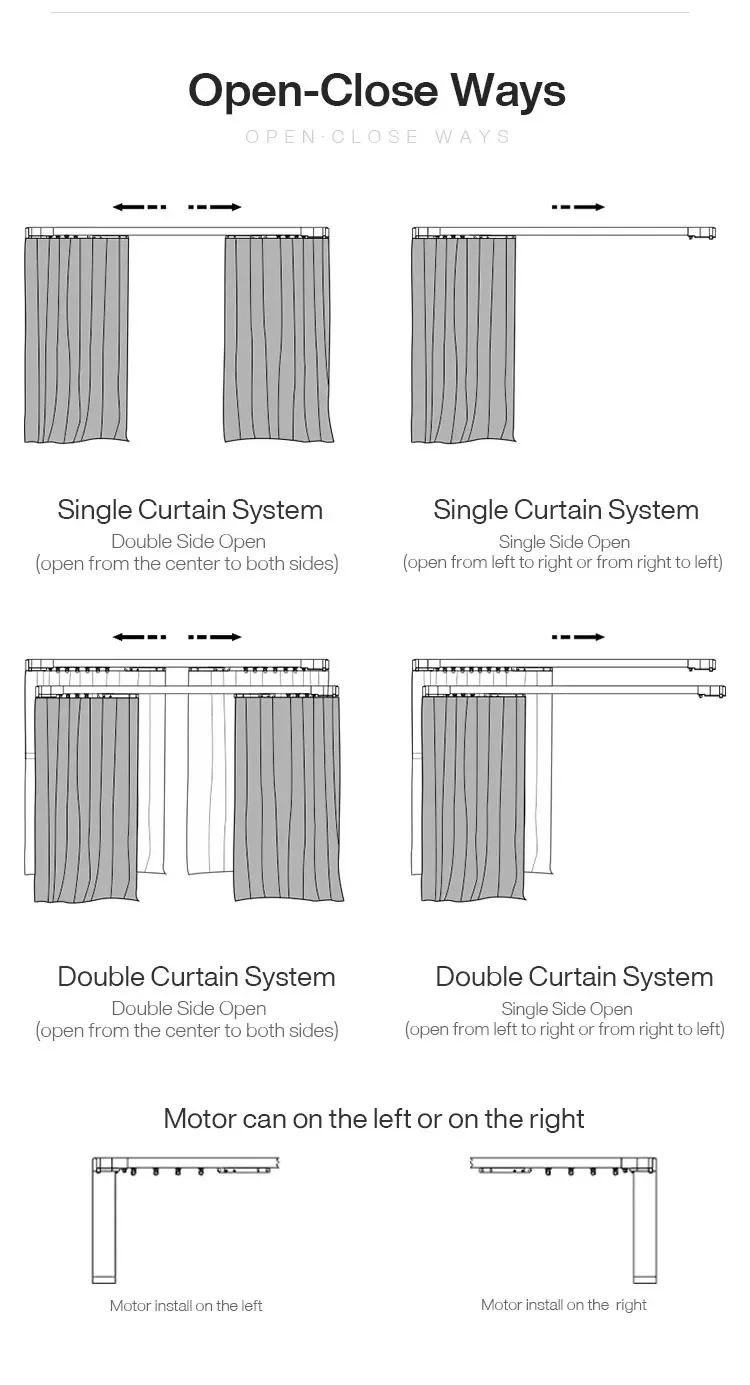 Open-Close Ways

OPEN·CLOSE WAYS

Single Curtain System
Double Side Open
(open from the center to both sides)

Single Curtain System
Single Side Open
(open from left to right or from right to left)

Double Curtain System
Double Side Open
(open from the center to both sides)

Double Curtain System
Single Side Open
(open from left to right or from right to left)

Motor can on the left or on the right

Motor install on the left

Motor install on the right