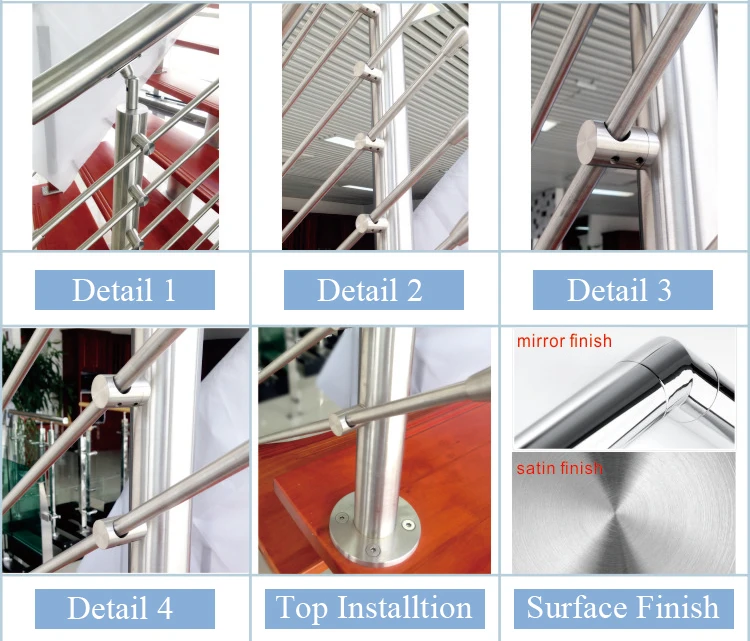 Detail 1

Detail 2

Detail 3

mirror finish

satin finish

Detail 4

Top Installtion

Surface Finish