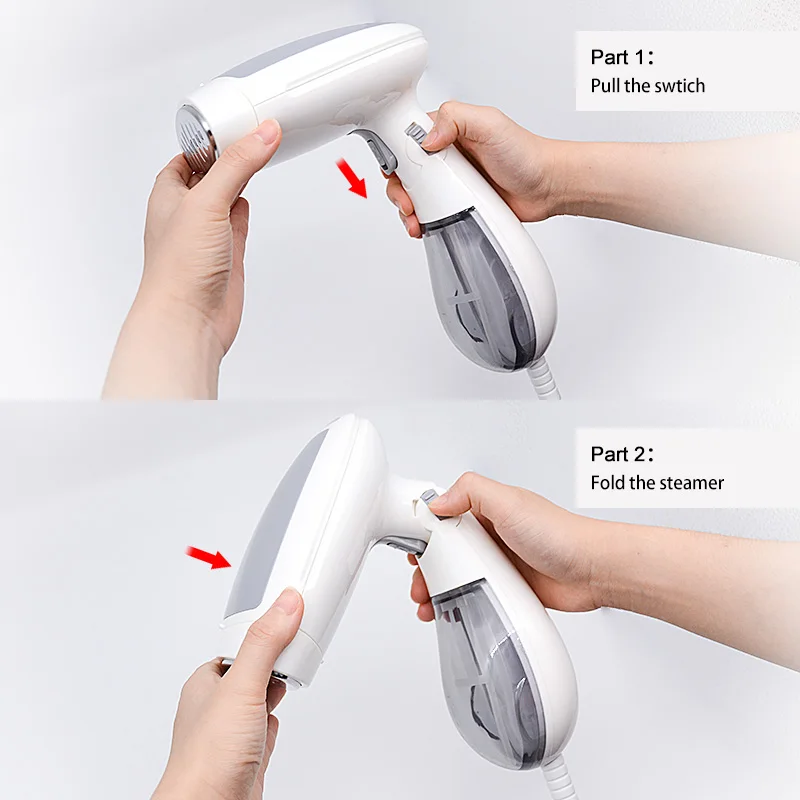 Part 1:
Pull the swtich

Part 2:
Fold the steamer