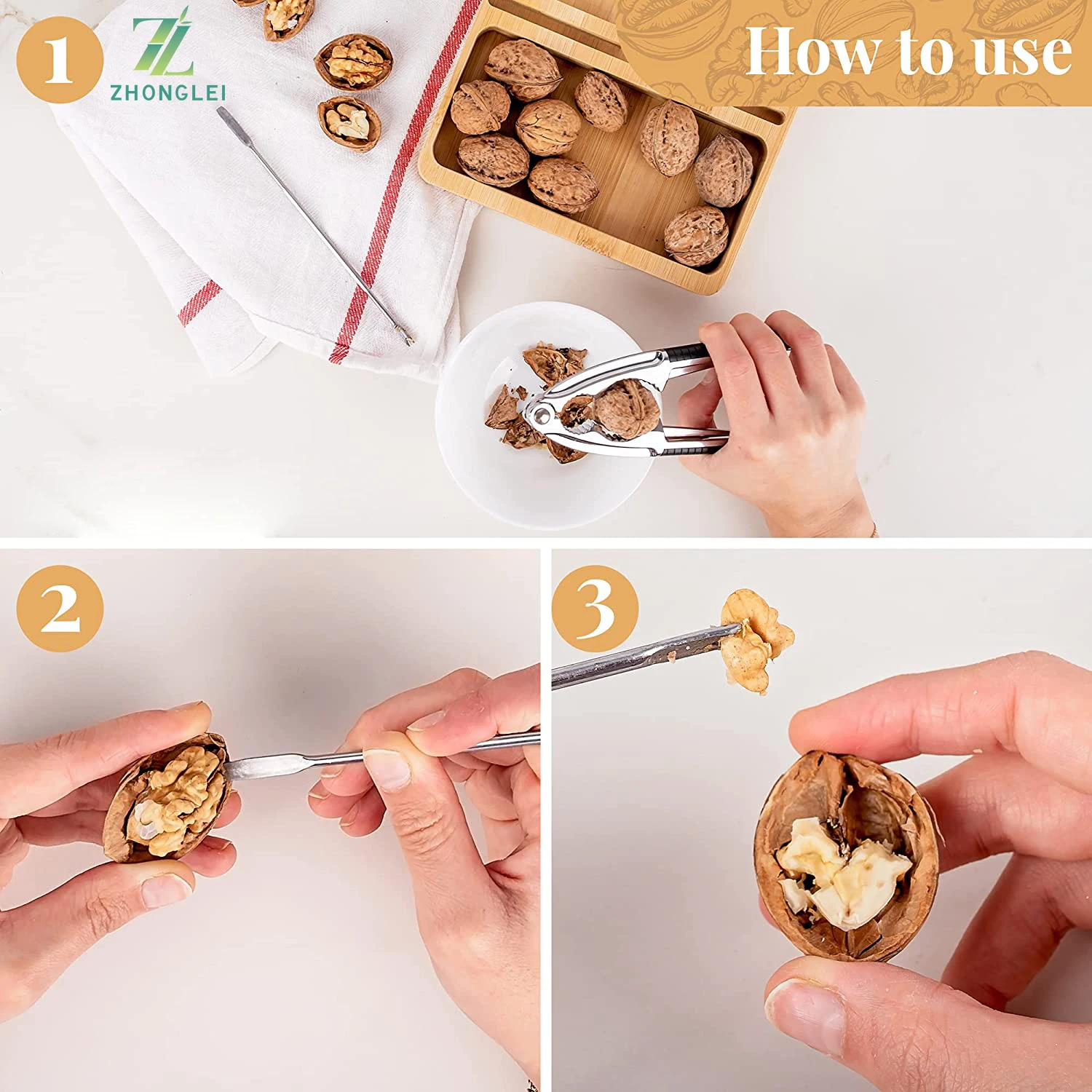 1

ZL
ZHONGLEI

How to use

2

3