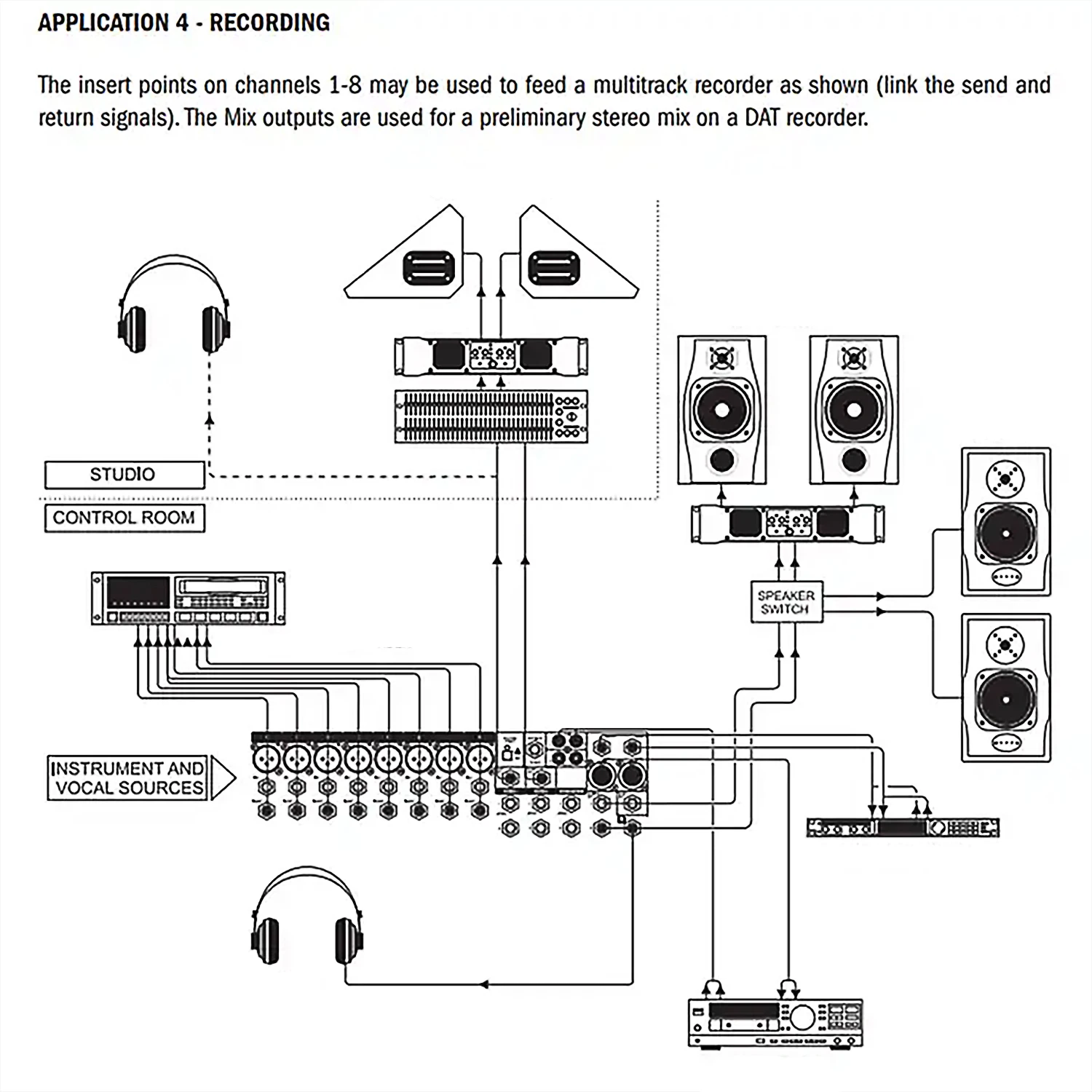 APPLICATION 4 - RECORDING

The insert points on channels 1-8 may be used to feed a multitrack recorder as shown (link the send and return signals). The Mix outputs are used for a preliminary stereo mix on a DAT recorder.

STUDIO

CONTROL ROOM

SPEAKER SWITCH

INSTRUMENT AND VOCAL SOURCES