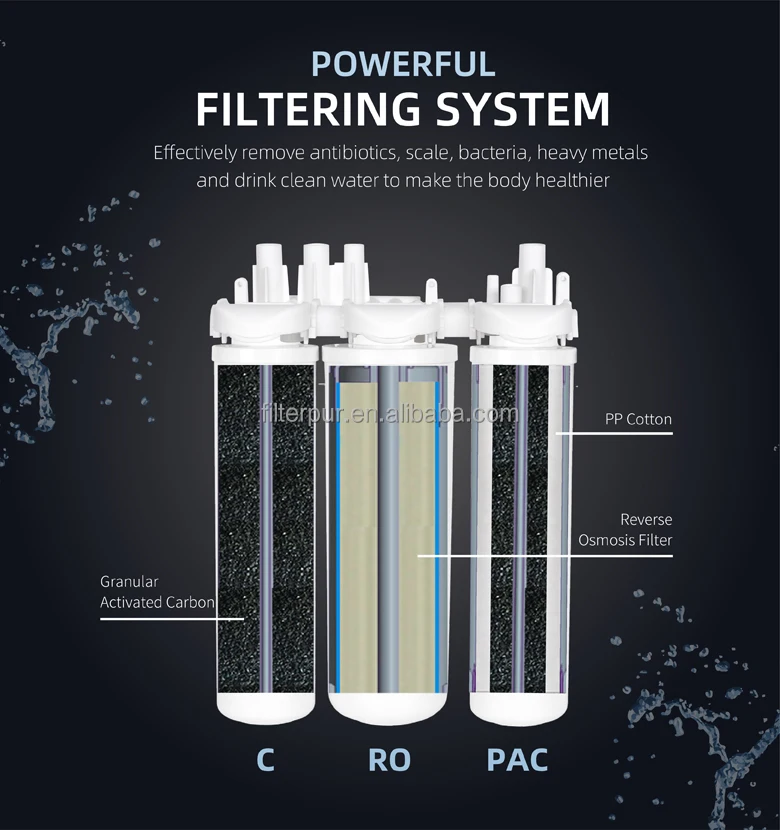 POWERFUL
FILTERING SYSTEM
Effectively remove antibiotics, scale, bacteria, heavy metals and drink clean water to make the body healthier

filterpur.en.alibaba.com

PP Cotton

Reverse Osmosis Filter

Granular Activated Carbon

C RO PAC