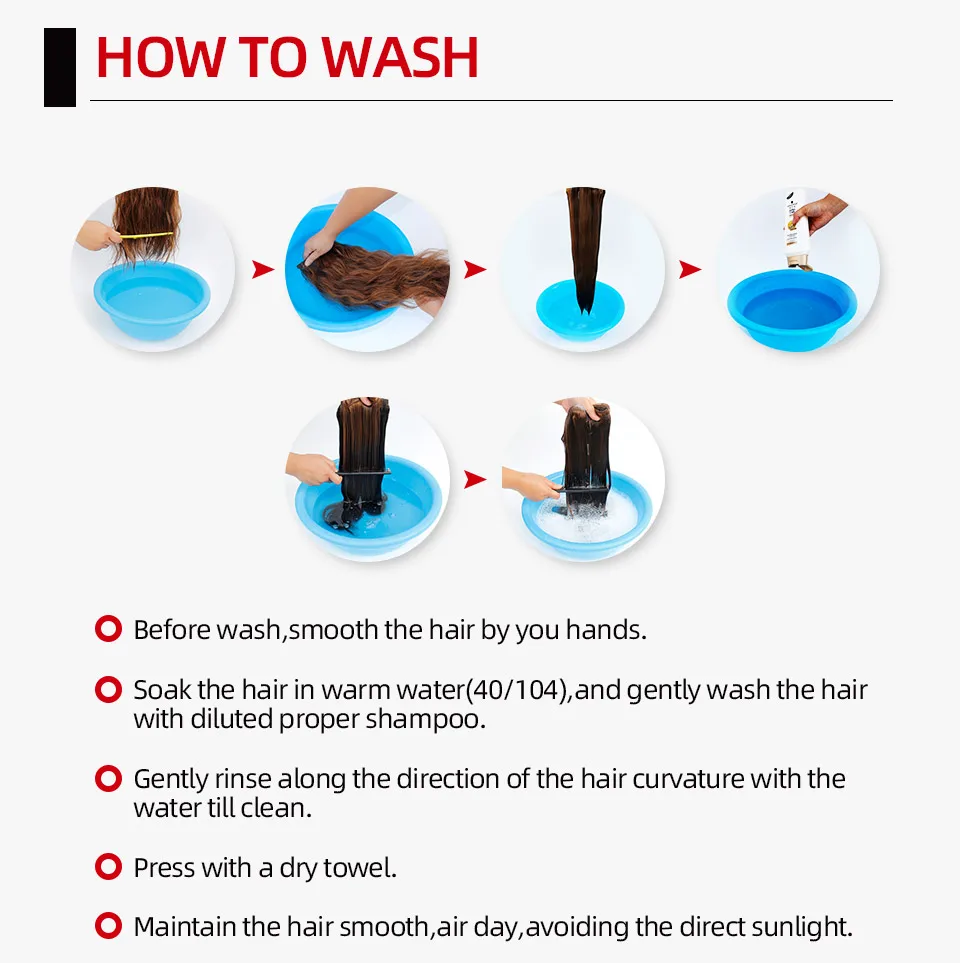 HOW TO WASH

Before wash,smooth the hair by you hands.

Soak the hair in warm water(40/104),and gently wash the hair with diluted proper shampoo.

Gently rinse along the direction of the hair curvature with the water till clean.

Press with a dry towel.

Maintain the hair smooth,air day,avoiding the direct sunlight.