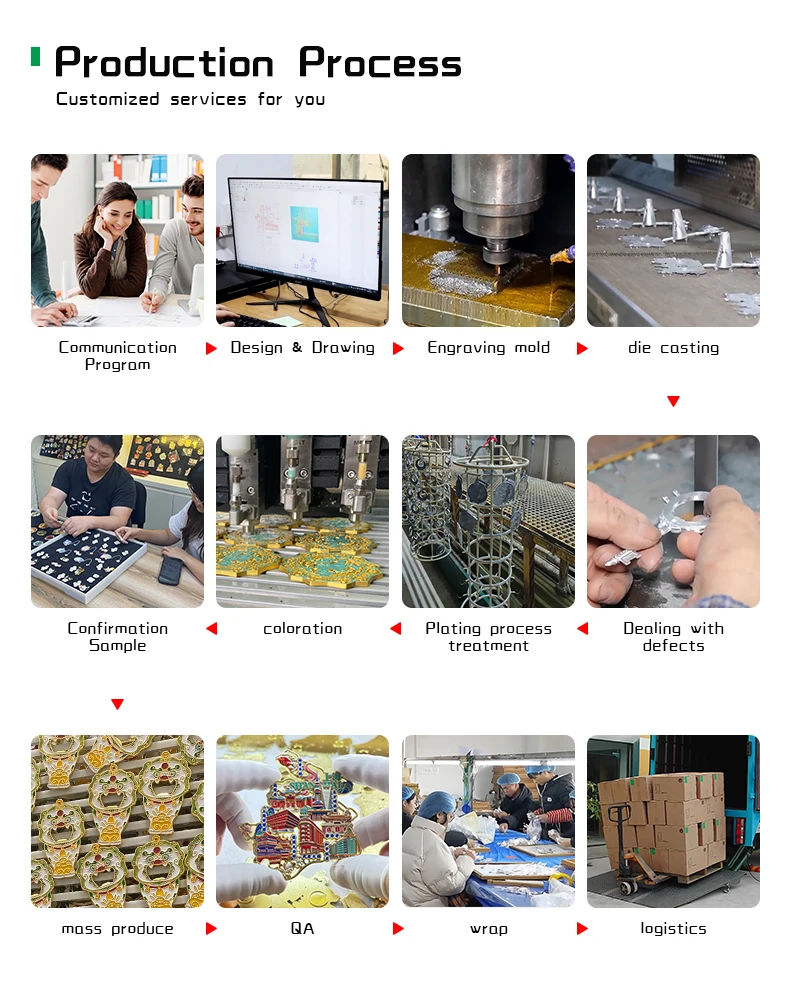 Production Process
Customized services for you

Communication Program

Design & Drawing

Engraving mold

die casting

Confirmation Sample

coloration

Plating process treatment

Dealing with defects

mass produce

QA

wrap

logistics