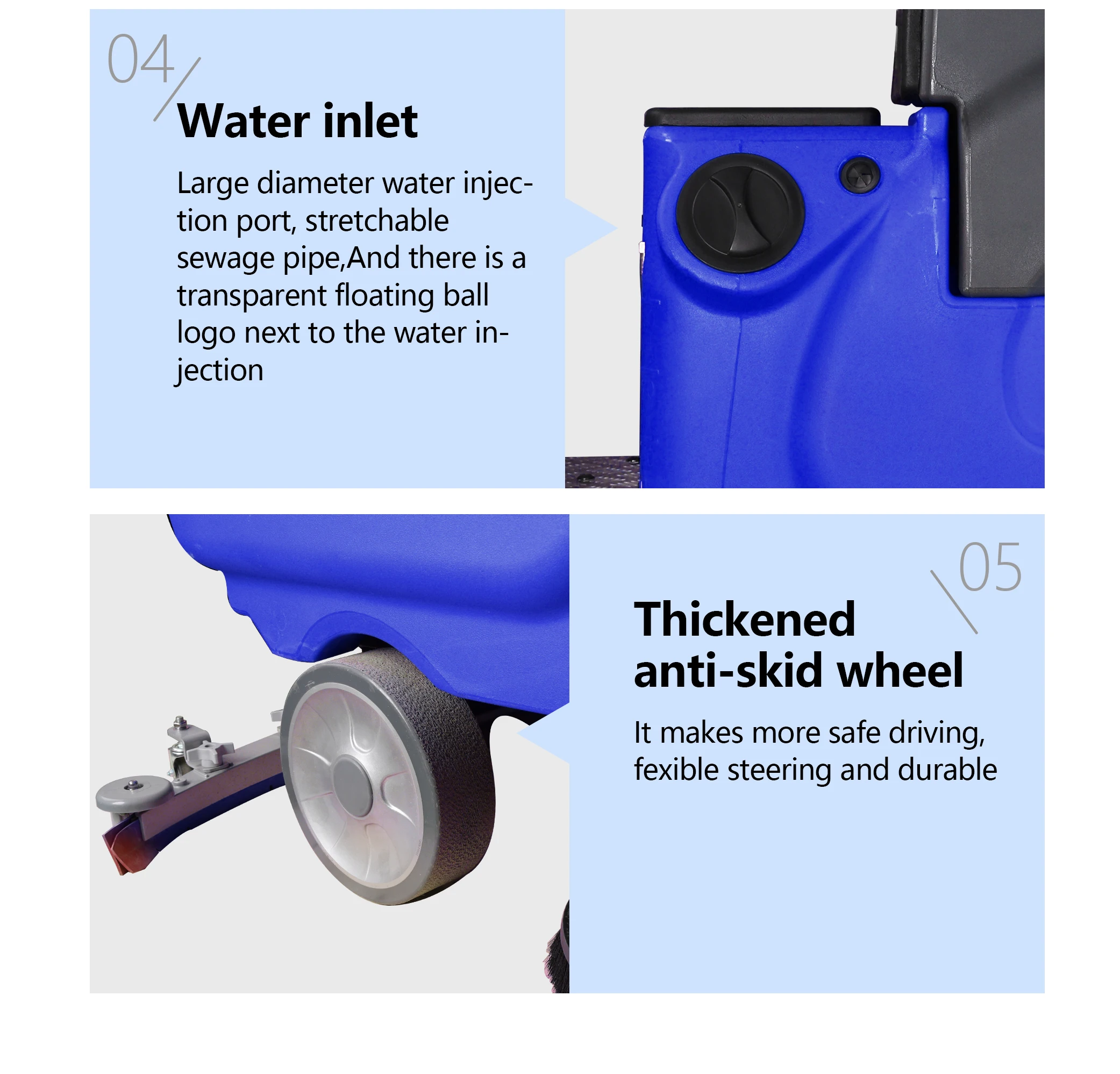 04

Water inlet

Large diameter water injection port, stretchable sewage pipe,And there is a transparent floating ball logo next to the water injection

05

Thickened anti-skid wheel

It makes more safe driving, fexible steering and durable