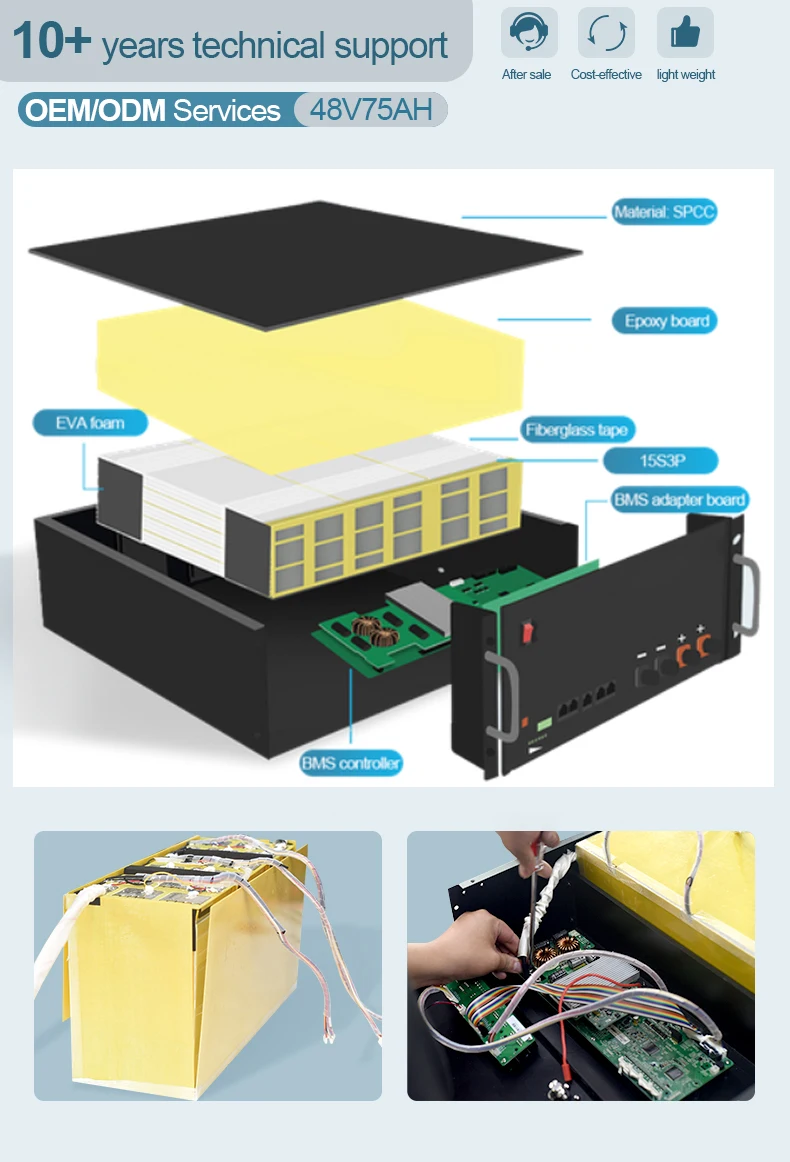 10+ years technical support

After sale Cost-effective light weight

OEM/ODM Services 48V75AH

Material: SPCC

Epoxy board

EVA foam

Fiberglass tape

15S3P

BMS adapter board

BMS controller