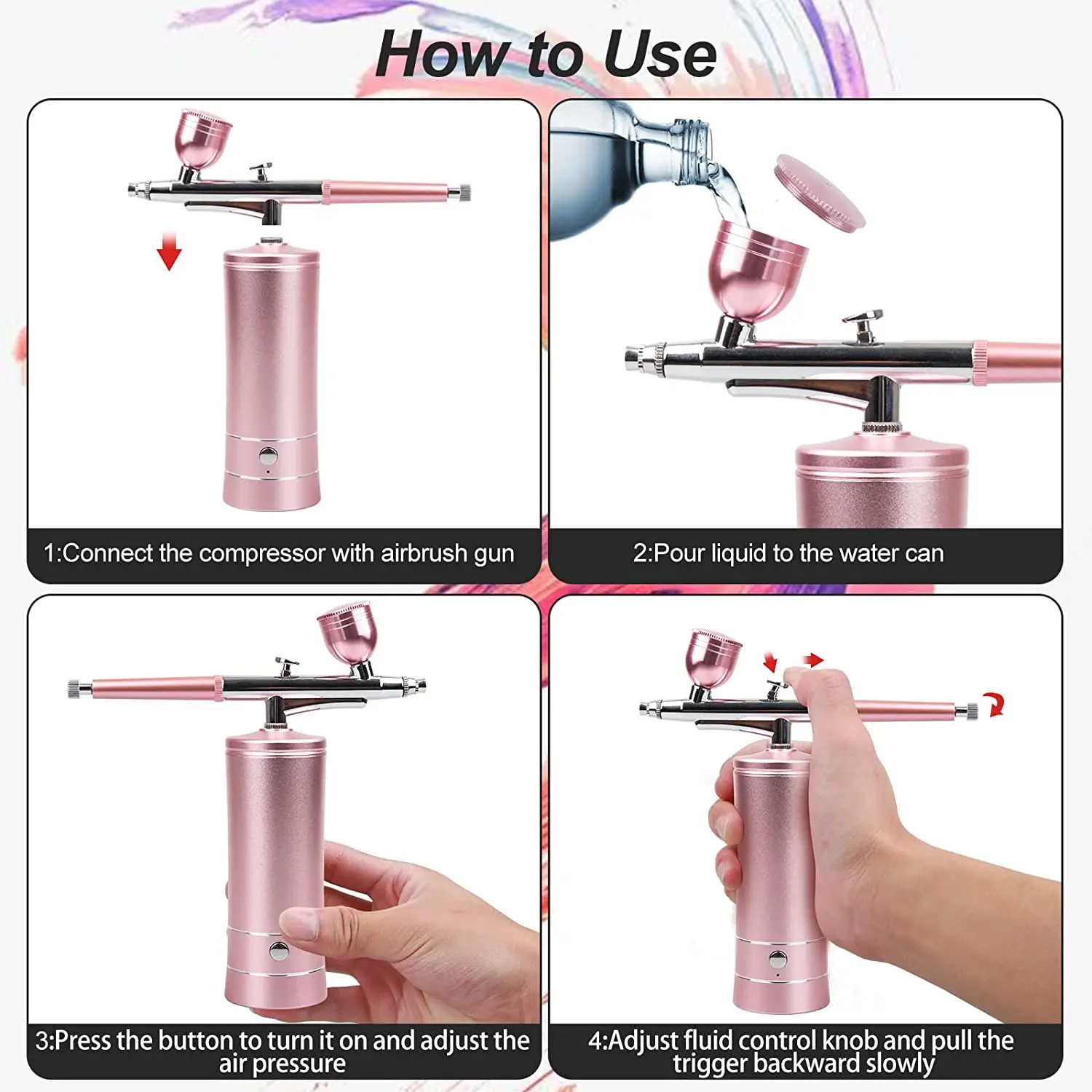 How to Use

1:Connect the compressor with airbrush gun

2:Pour liquid to the water can

3:Press the button to turn it on and adjust the air pressure

4:Adjust fluid control knob and pull the trigger backward slowly