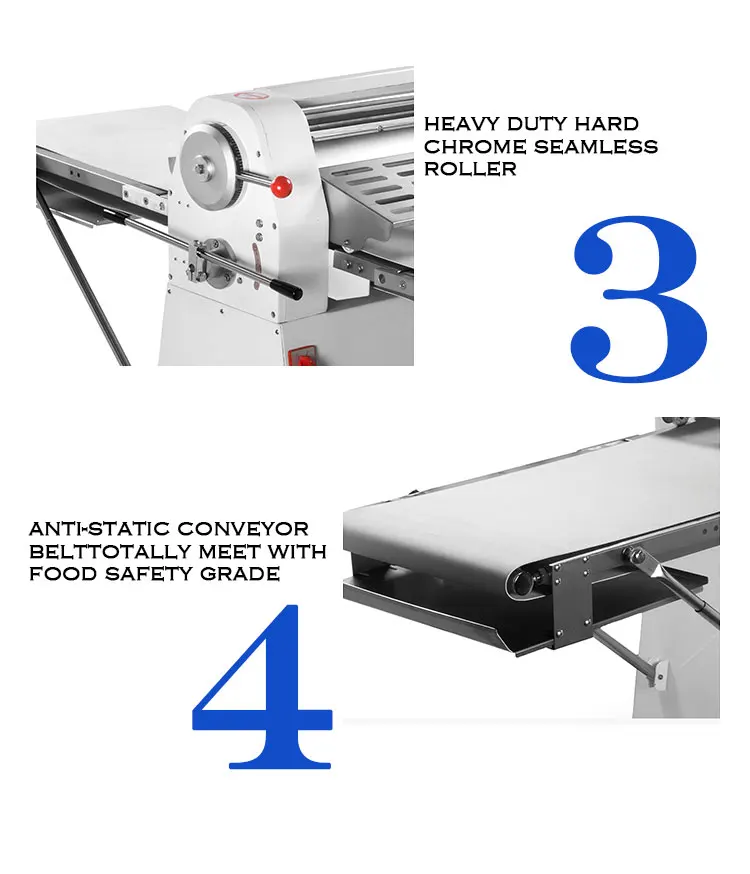 HEAVY DUTY HARD CHROME SEAMLESS ROLLER

3

ANTI-STATIC CONVEYOR BELTTOTALLY MEET WITH FOOD SAFETY GRADE

4