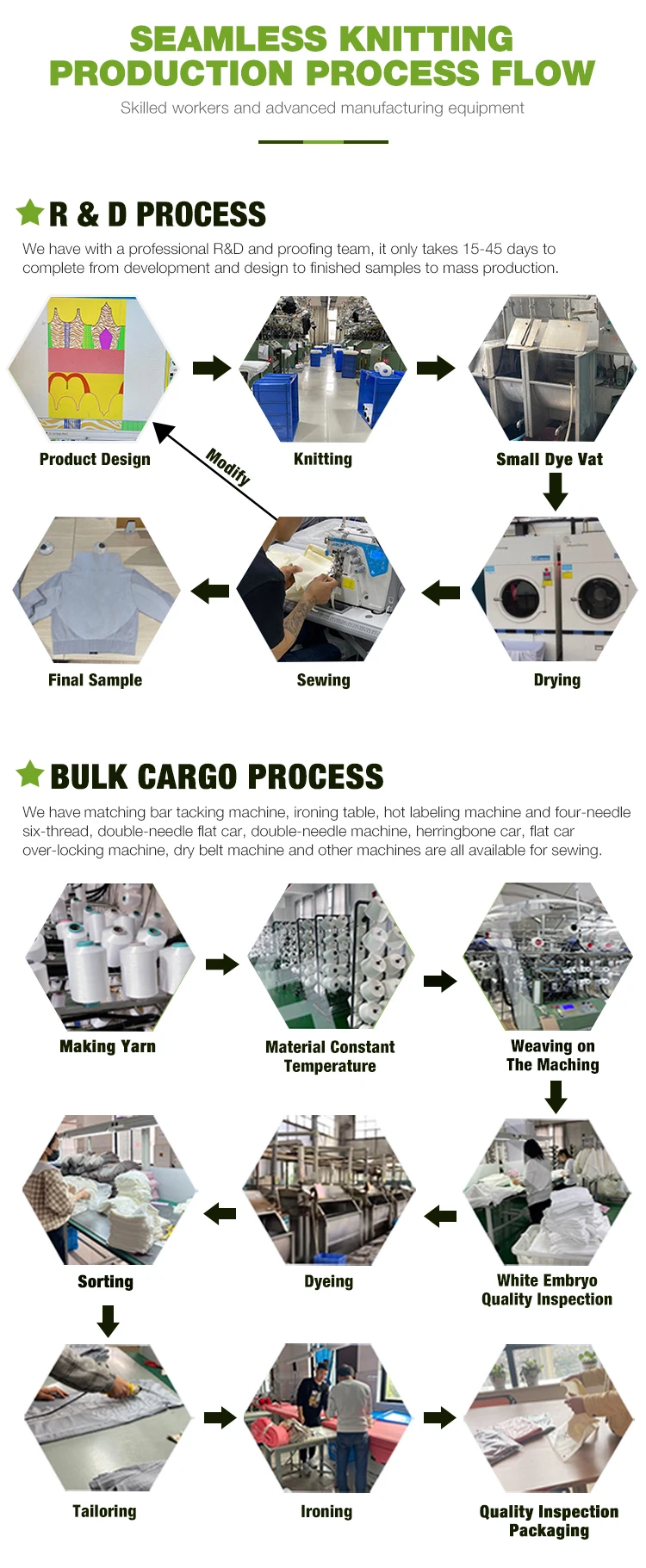 SEAMLESS KNITTING PRODUCTION PROCESS FLOW

Skilled workers and advanced manufacturing equipment

R & D PROCESS

We have with a professional R&D and proofing team, it only takes 15-45 days to complete from development and design to finished samples to mass production.

Product Design

Knitting

Small Dye Vat

Modify

Final Sample

Sewing

Drying

BULK CARGO PROCESS

We have matching bar tacking machine, ironing table, hot labeling machine and four-needle six-thread, double-needle flat car, double-needle machine, herringbone car, flat car over-locking machine, dry belt machine and other machines are all available for sewing.

Making Yarn

Material Constant Temperature

Weaving on The Maching

Sorting

Dyeing

White Embryo Quality Inspection

Tailoring

Ironing

Quality Inspection Packaging