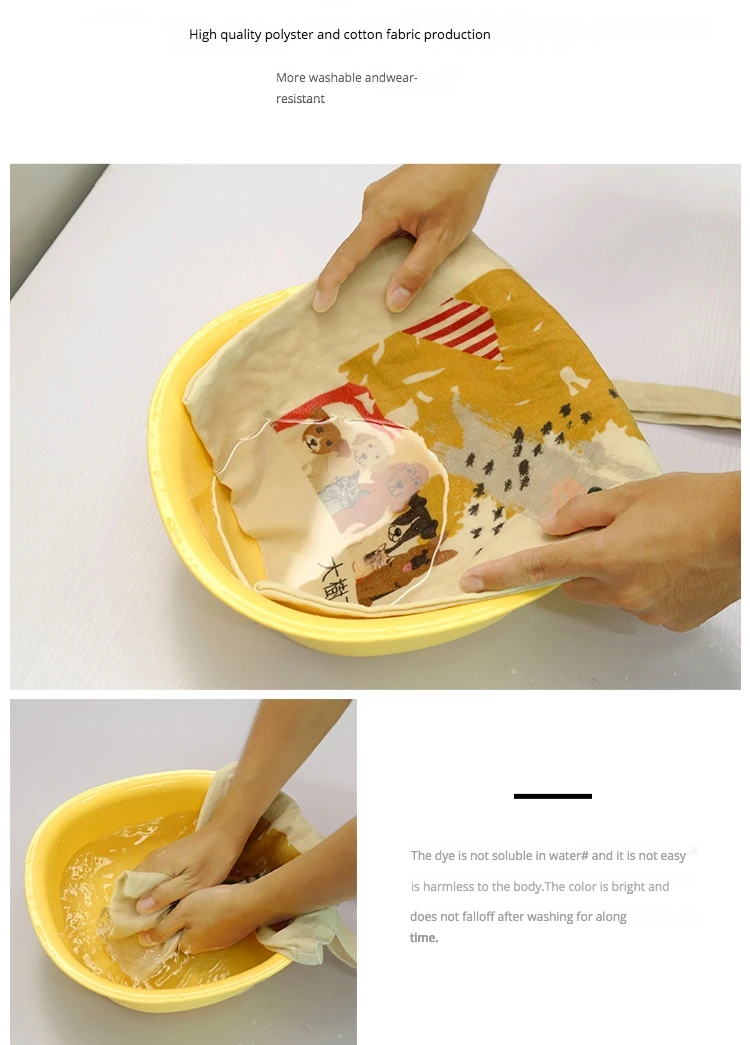 High quality polyster and cotton fabric production

More washable andwear-resistant

大樹

The dye is not soluble in water# and it is not easy is harmless to the body.The color is bright and does not falloff after washing for along time.