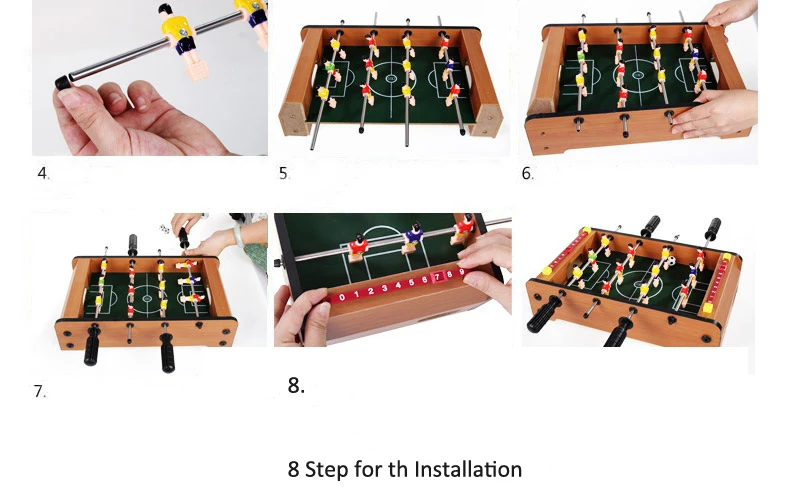 4.

5.

6.

7.

0 1 2 3 4 5 6 7 8 9

8.

8 Step for th Installation