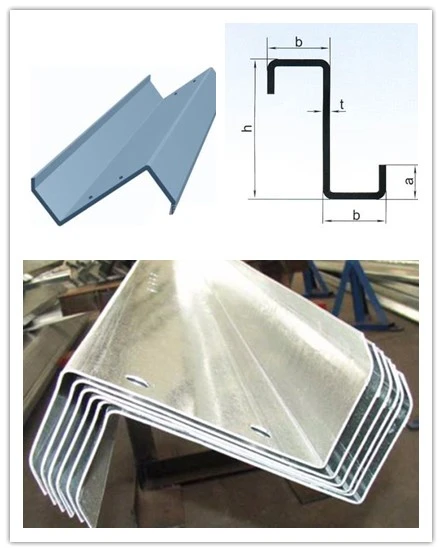 b
t
h
a
b