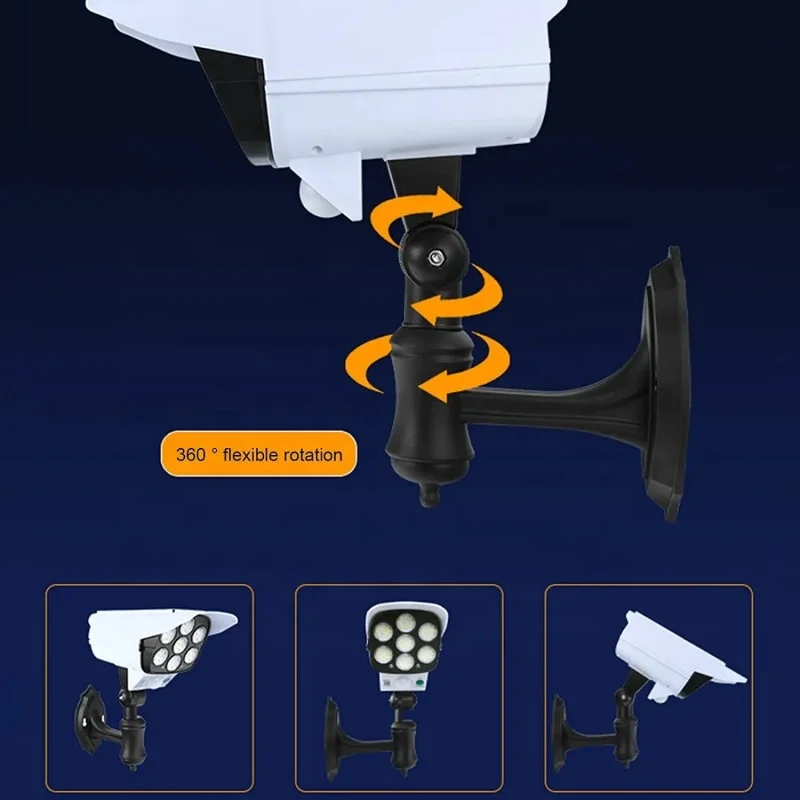 360 ° flexible rotation