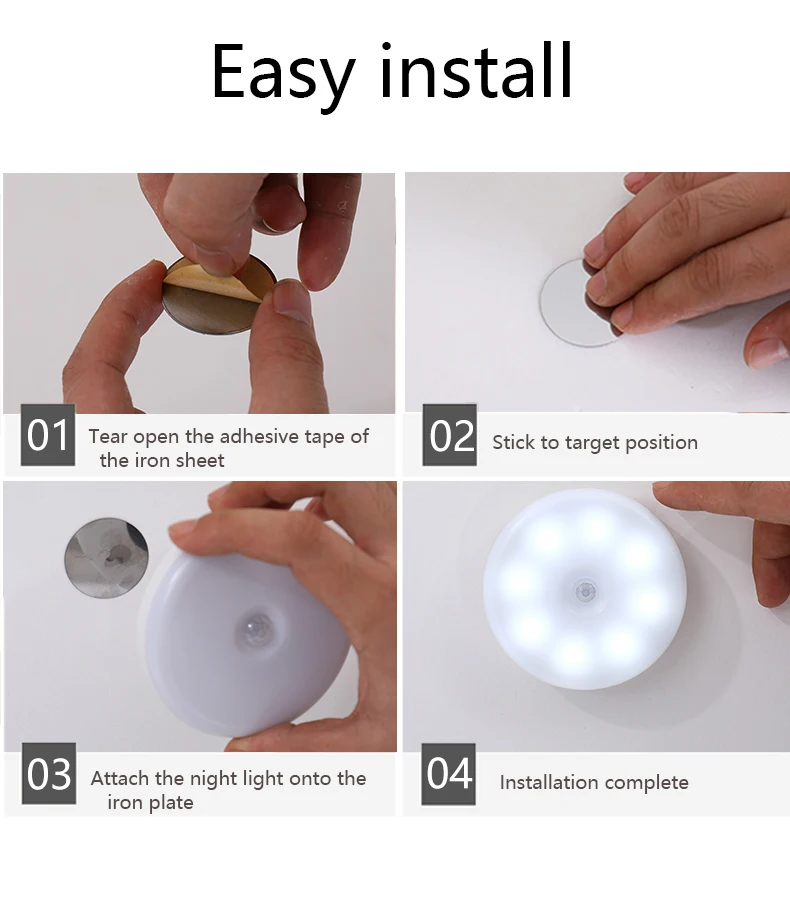 Easy install

01 Tear open the adhesive tape of the iron sheet

02 Stick to target position

03 Attach the night light onto the iron plate

04 Installation complete