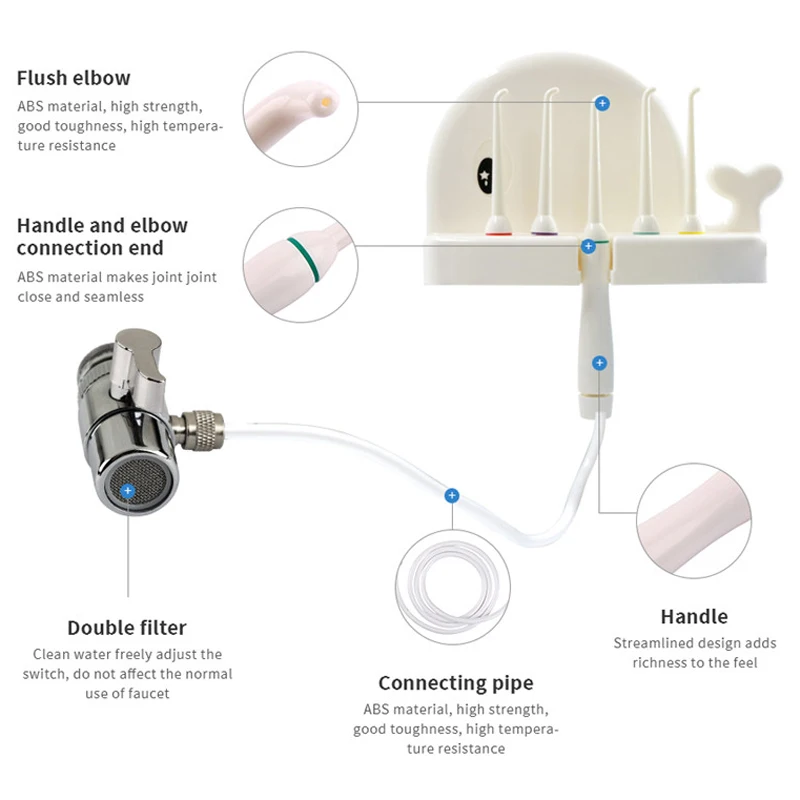 Flush elbow

ABS material, high strength, good toughness, high temperature resistance

Handle and elbow connection end

ABS material makes joint joint close and seamless

Double filter

Clean water freely adjust the switch, do not affect the normal use of faucet

Connecting pipe

ABS material, high strength, good toughness, high temperature resistance

Handle

Streamlined design adds richness to the feel