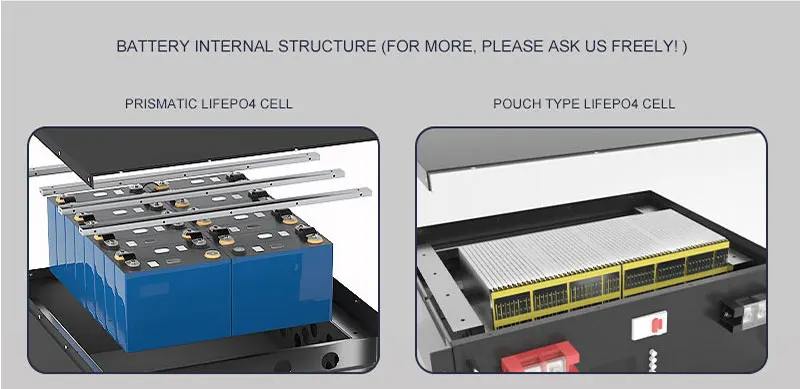 BATTERY INTERNAL STRUCTURE (FOR MORE, PLEASE ASK US FREELY! )

PRISMATIC LIFEPO4 CELL

POUCH TYPE LIFEPO4 CELL