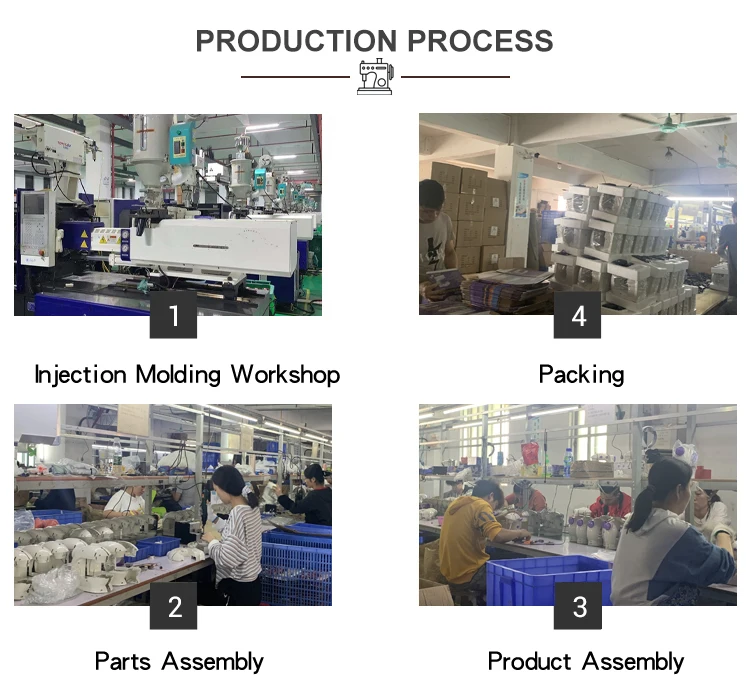 PRODUCTION PROCESS

1

Injection Molding Workshop

4

Packing

2

Parts Assembly

3

Product Assembly