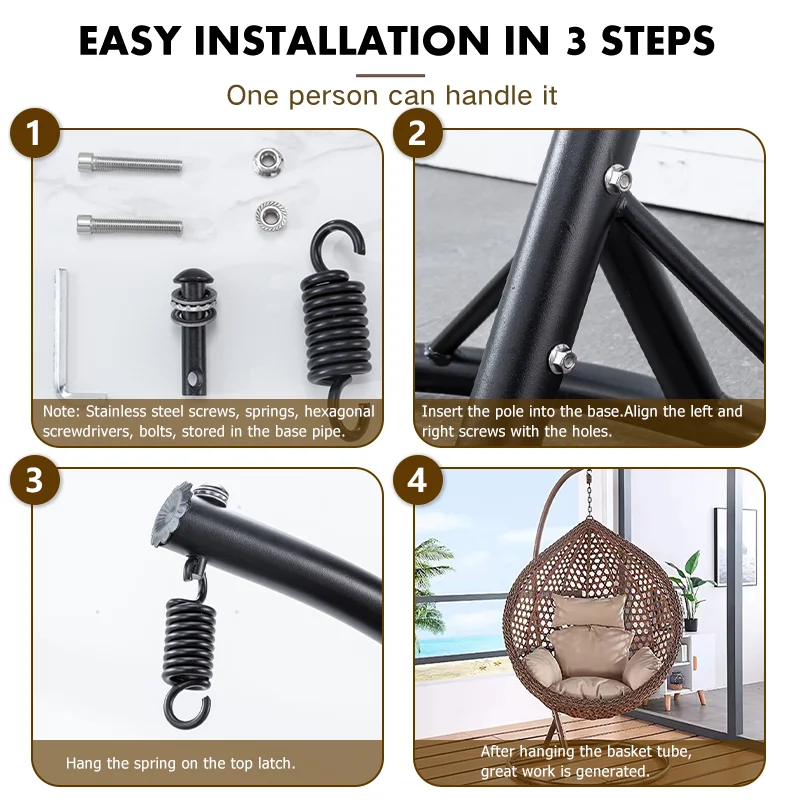 EASY INSTALLATION IN 3 STEPS

One person can handle it

1

Note: Stainless steel screws, springs, hexagonal screwdrivers, bolts, stored in the base pipe.

2

Insert the pole into the base.Align the left and right screws with the holes.

3

Hang the spring on the top latch.

4

After hanging the basket tube, great work is generated.