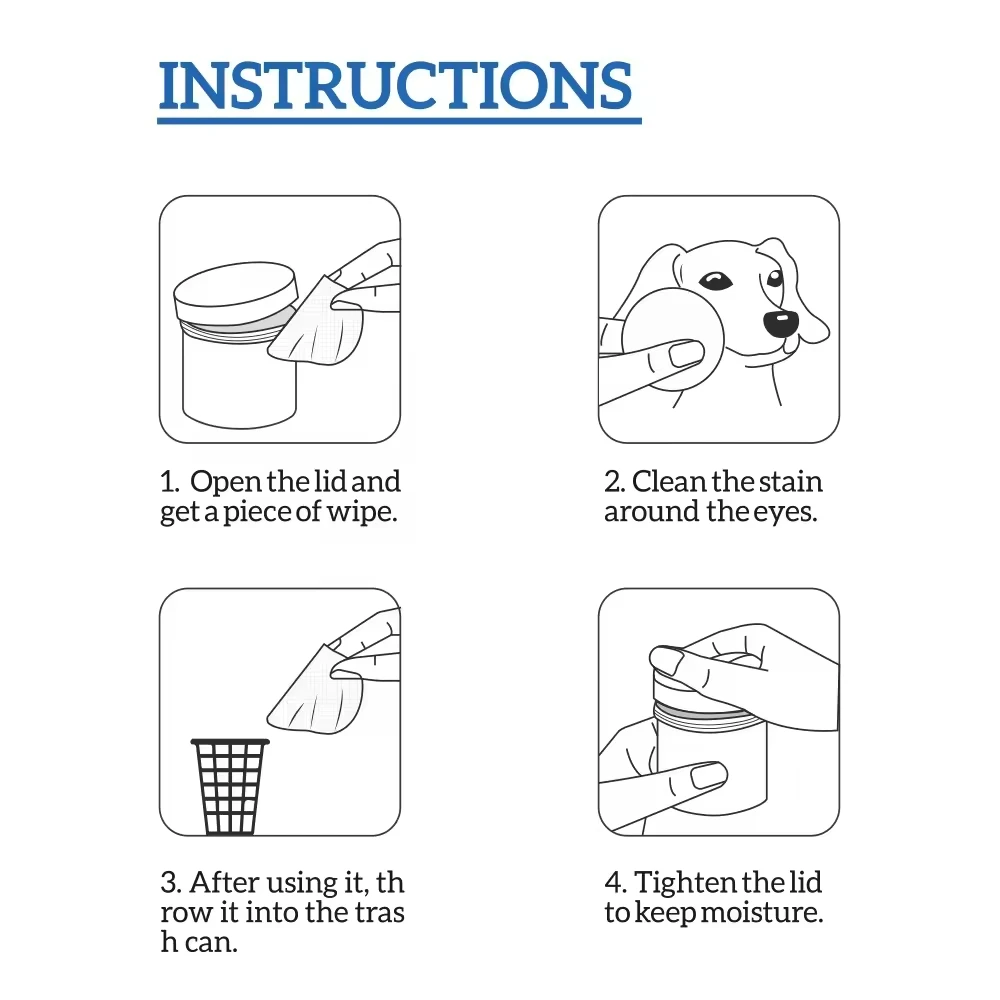 INSTRUCTIONS

1. Open the lid and get a piece of wipe.

2. Clean the stain around the eyes.

3. After using it, th row it into the tras h can.

4. Tighten the lid to keep moisture.