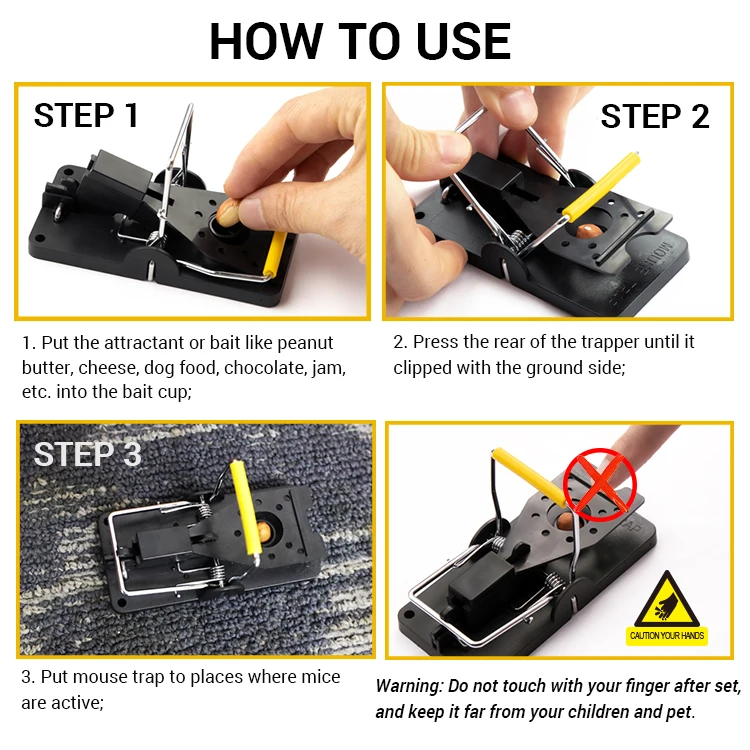 HOW TO USE

STEP 1

STEP 2

1. Put the attractant or bait like peanut butter, cheese, dog food, chocolate, jam, etc. into the bait cup;

2. Press the rear of the trapper until it clipped with the ground side;

STEP 3

CAUTION YOUR HANDS

3. Put mouse trap to places where mice are active;

Warning: Do not touch with your finger after set, and keep it far from your children and pet.