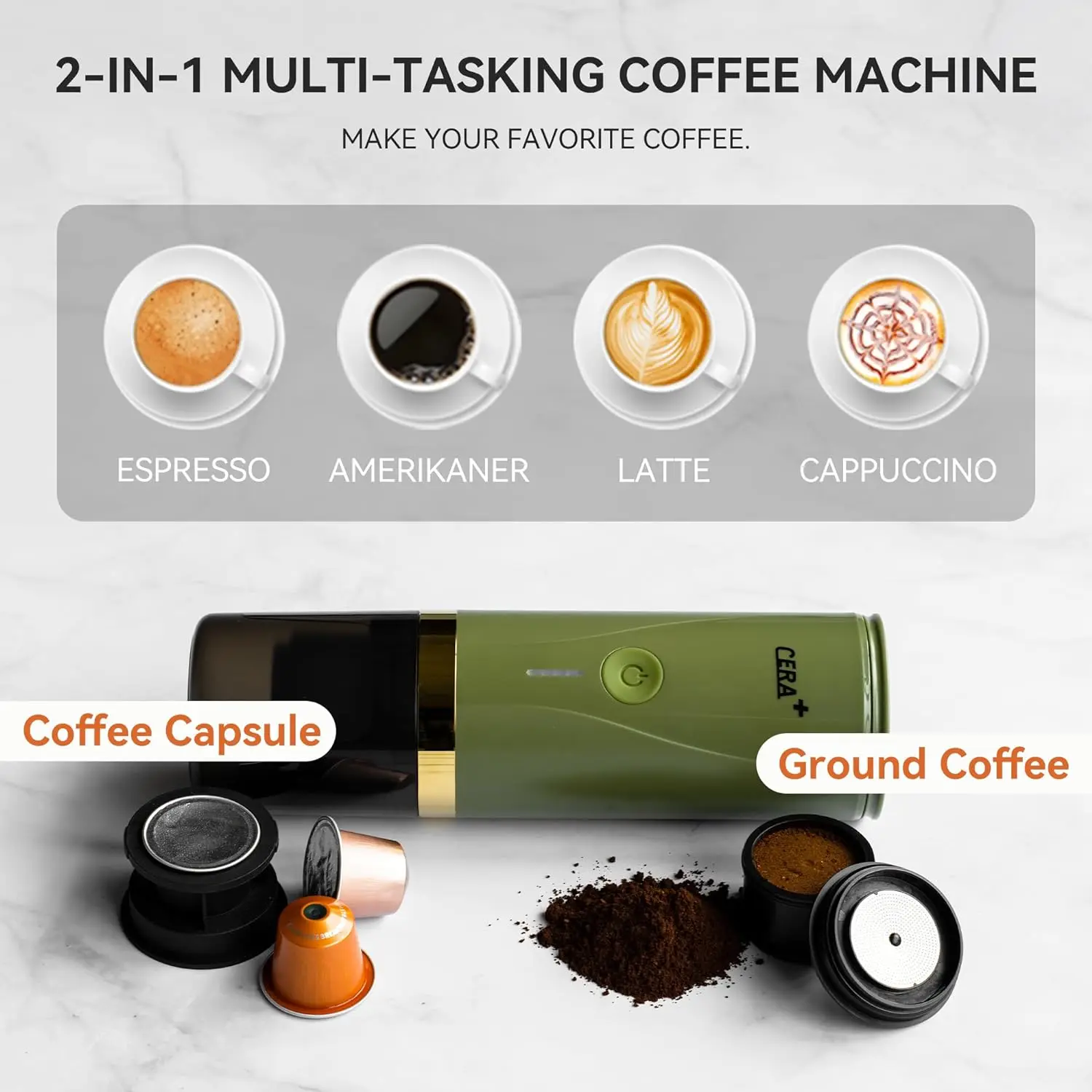 2-IN-1 MULTI-TASKING COFFEE MACHINE

MAKE YOUR FAVORITE COFFEE.

ESPRESSO

AMERIKANER

LATTE

CAPPUCCINO

CERA+

Coffee Capsule

Ground Coffee