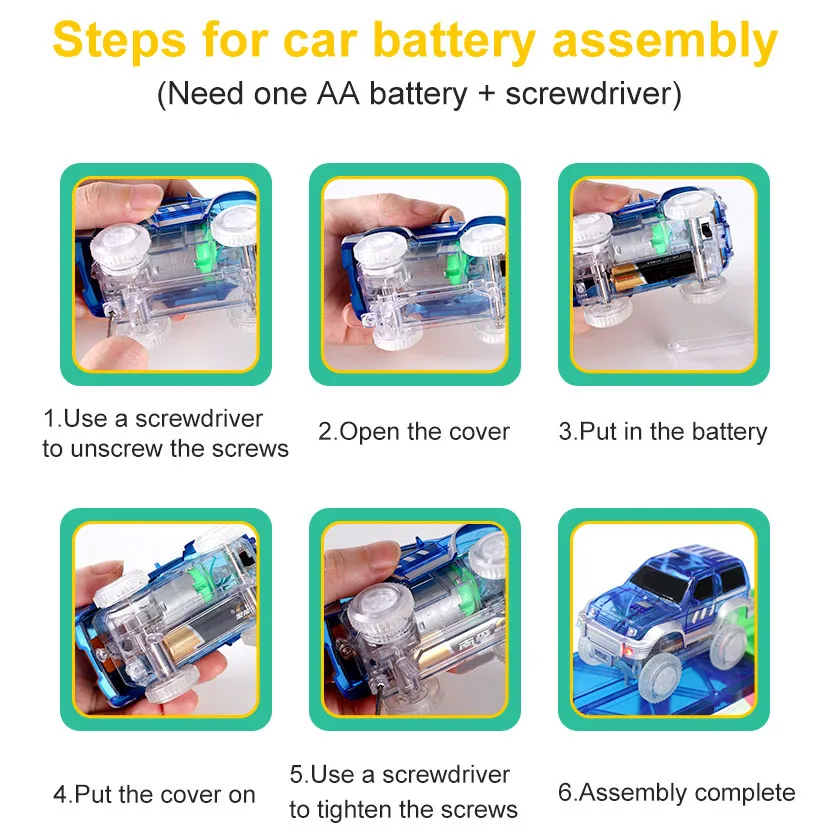 Steps for car battery assembly

(Need one AA battery + screwdriver)

1.Use a screwdriver to unscrew the screws

2.Open the cover

3.Put in the battery

4.Put the cover on

5.Use a screwdriver to tighten the screws

6.Assembly complete