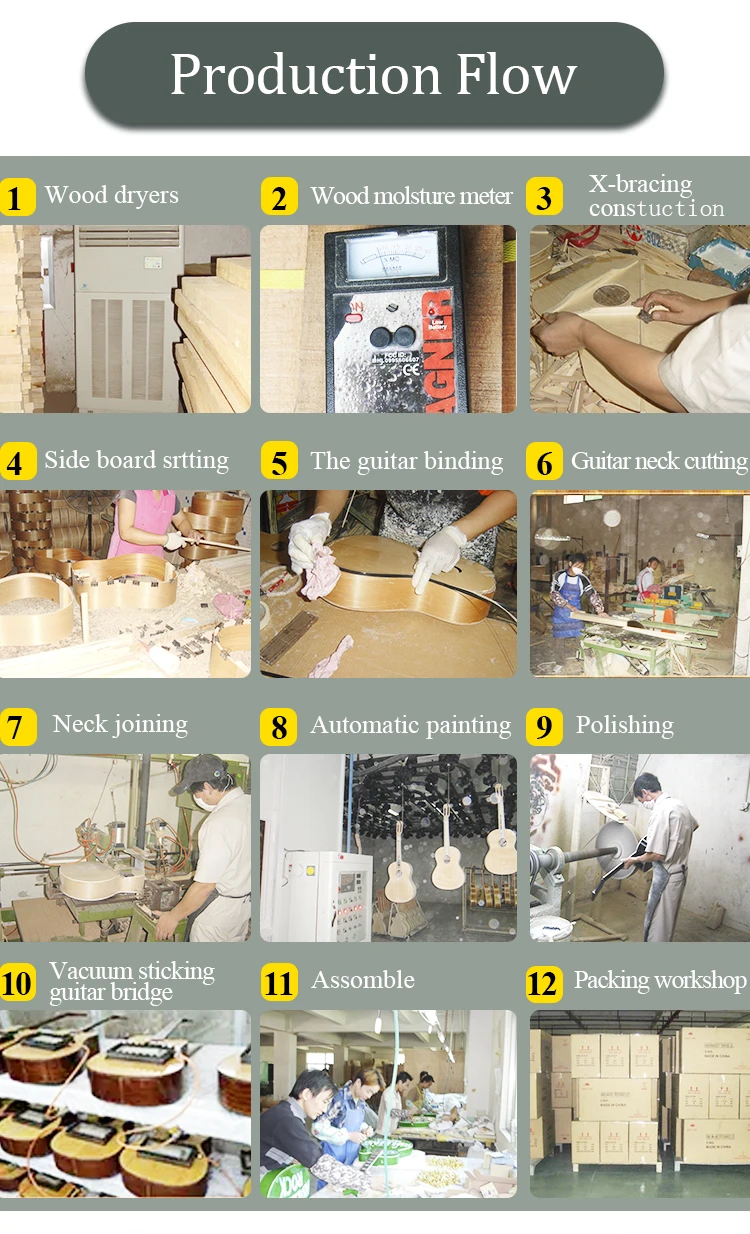 Production Flow

1 Wood dryers

2 Wood molsture meter

3 X-bracing constuction

4 Side board srtting

5 The guitar binding

6 Guitar neck cutting

7 Neck joining

8 Automatic painting

9 Polishing

10 Vacuum sticking guitar bridge

11 Assomble

12 Packing workshop