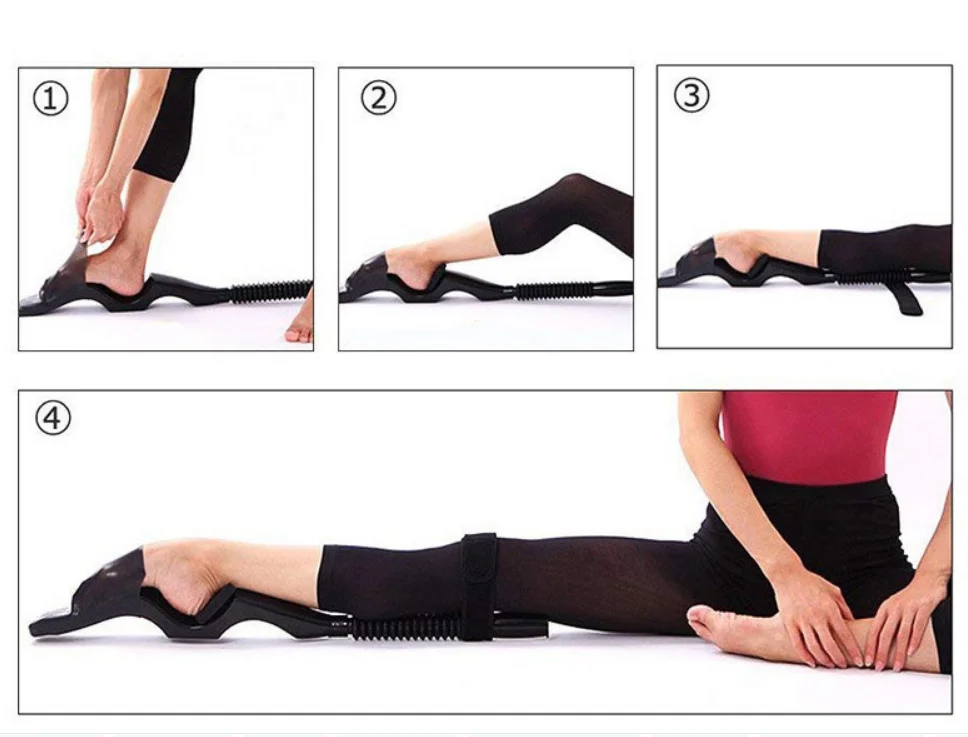 ①

②

③

④