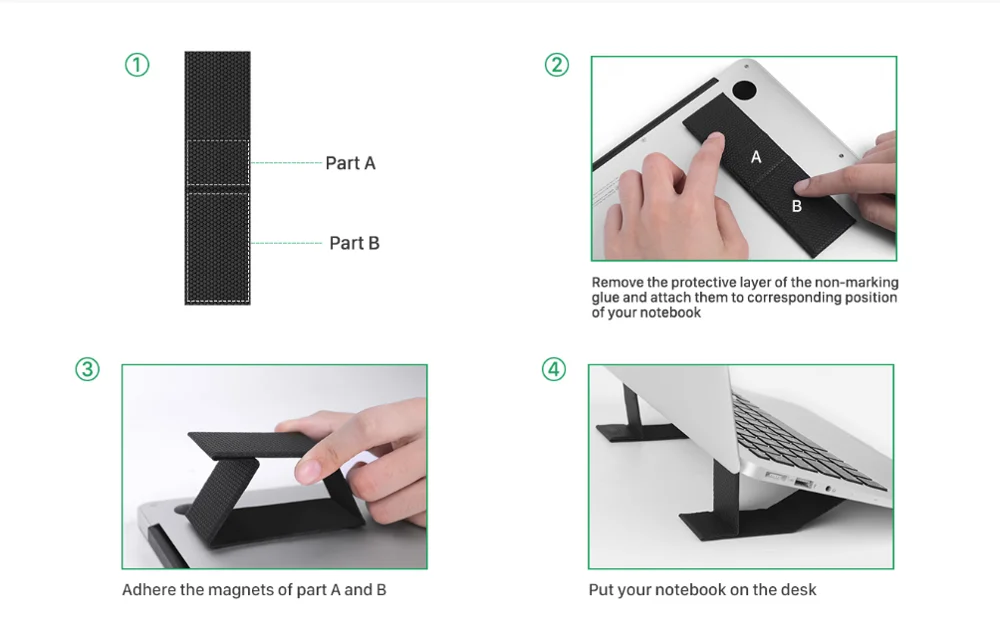 ①

Part A

Part B

②

A

B

Remove the protective layer of the non-marking glue and attach them to corresponding position of your notebook

③

Adhere the magnets of part A and B

④

Put your notebook on the desk