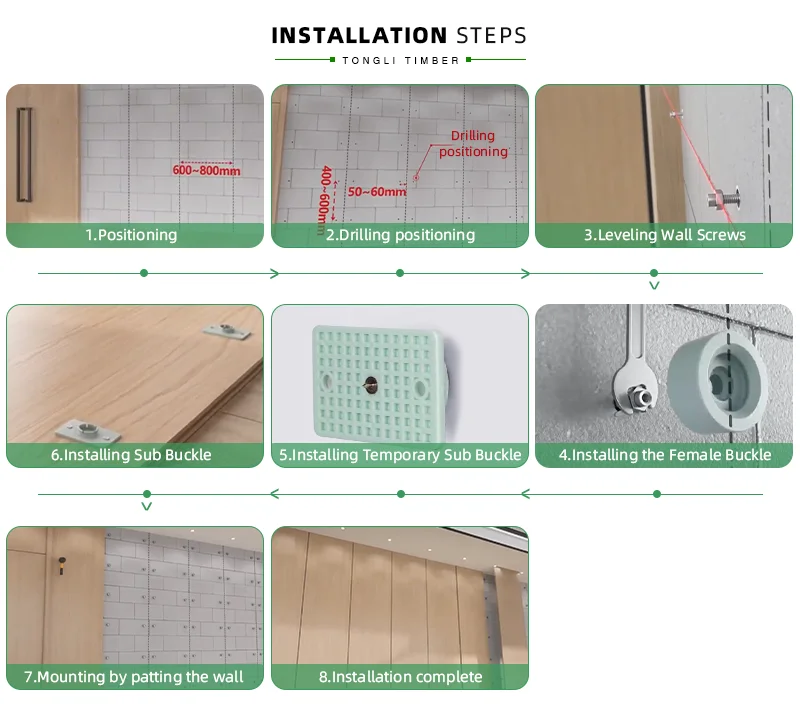 INSTALLATION STEPS

TONGLI TIMBER

600~800mm

1.Positioning

Drilling positioning

400~600mm

50~60mm

2.Drilling positioning

3.Leveling Wall Screws

6.Installing Sub Buckle

5.Installing Temporary Sub Buckle

4.Installing the Female Buckle

7.Mounting by patting the wall

8.Installation complete