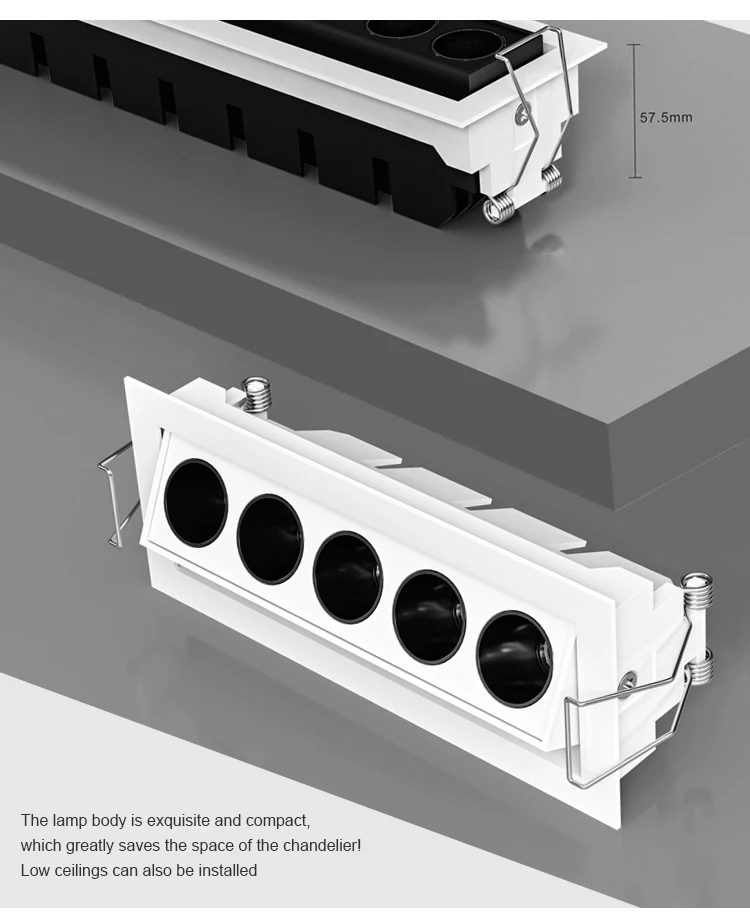 57.5mm

The lamp body is exquisite and compact, which greatly saves the space of the chandelier! Low ceilings can also be installed