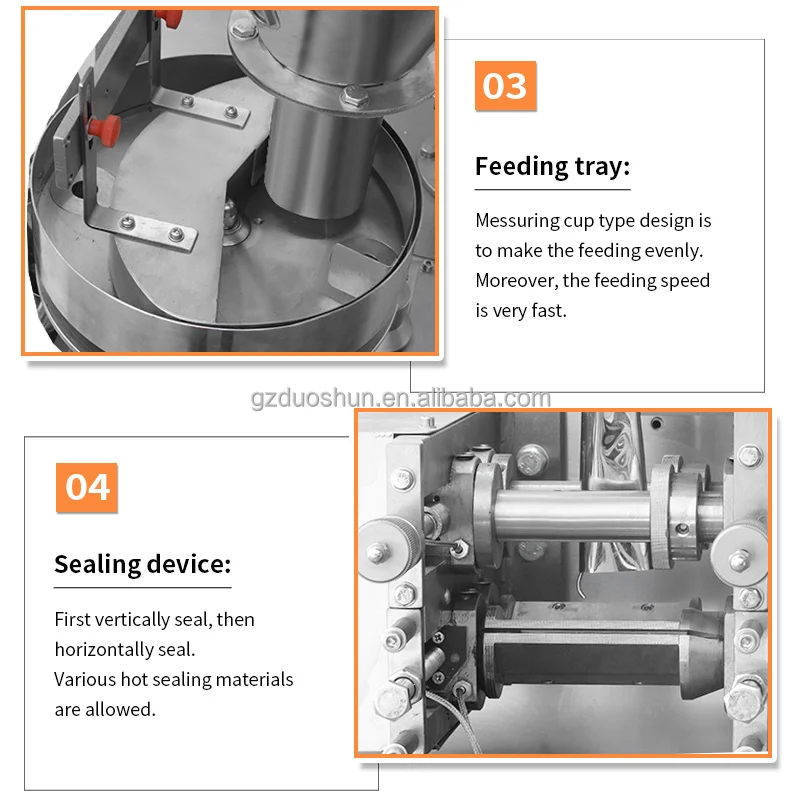 03

Feeding tray:

Messuring cup type design is to make the feeding evenly. Moreover, the feeding speed is very fast.

gzduoshun.en.alibaba.com

04

Sealing device:

First vertically seal, then horizontally seal.
Various hot sealing materials are allowed.