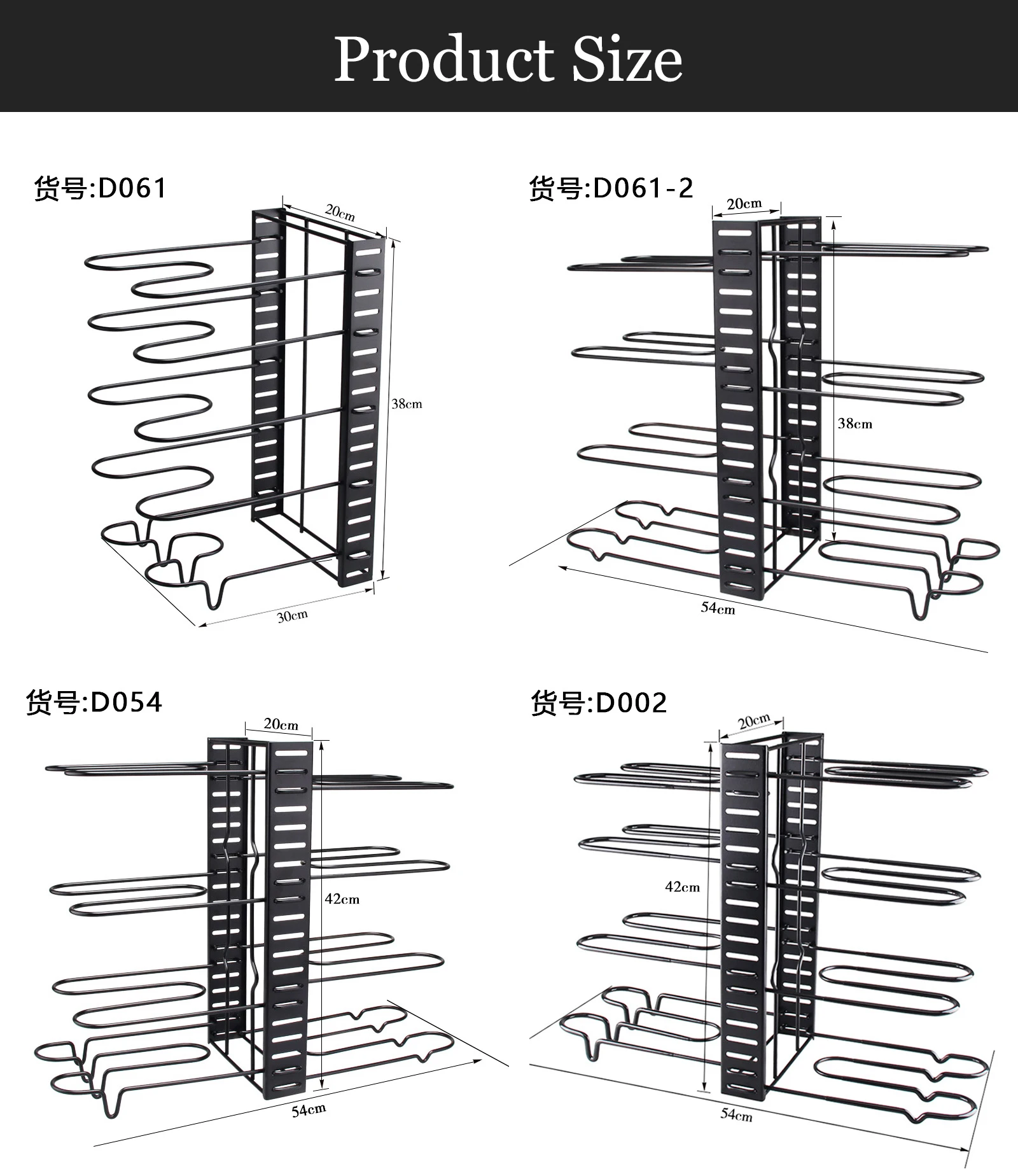 Product Size

货号:D061

20cm

38cm

30cm

货号:D061-2

20cm

38cm

54cm

货号:D054

20cm

42cm

54cm

货号:D002

20cm

42cm

54cm