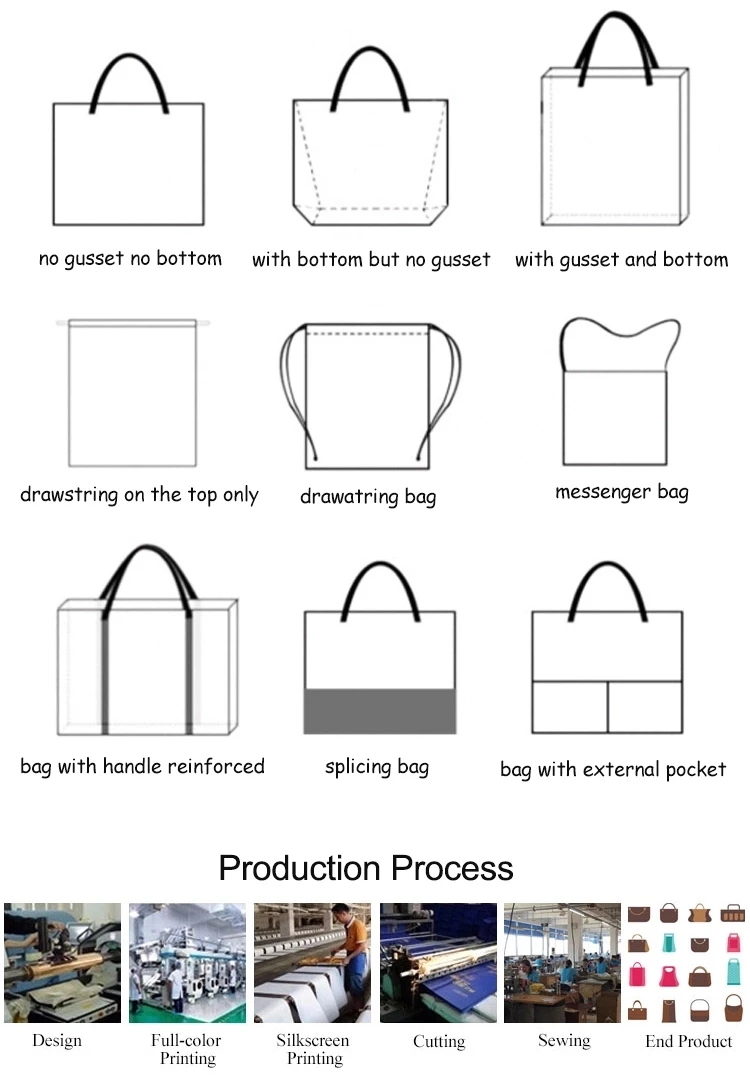 no gusset no bottom

with bottom but no gusset

with gusset and bottom

drawstring on the top only

drawatring bag

messenger bag

bag with handle reinforced

splicing bag

bag with external pocket

Production Process

Design

Full-color Printing

Silkscreen Printing

Cutting

Sewing

End Product