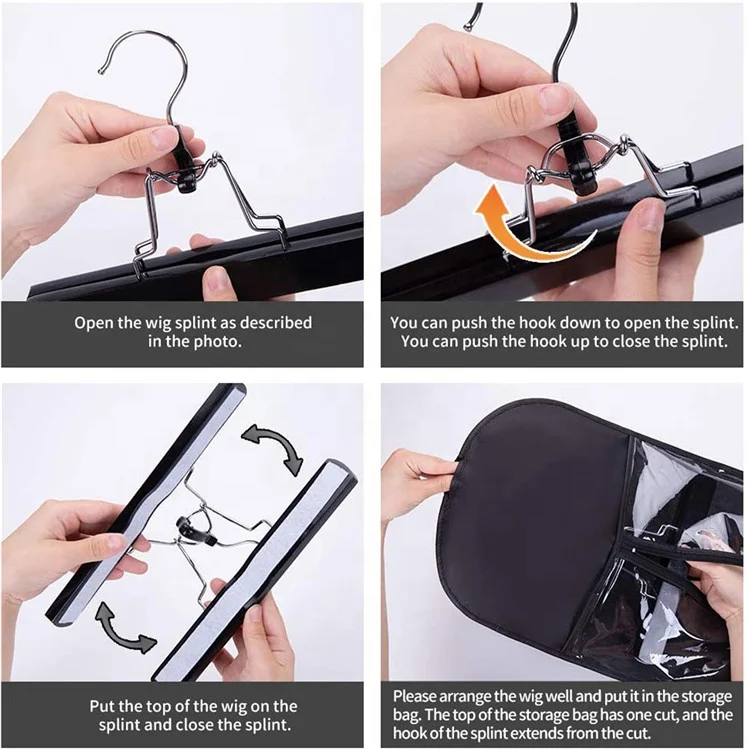 Open the wig splint as described in the photo.

You can push the hook down to open the splint. You can push the hook up to close the splint.

Put the top of the wig on the splint and close the splint.

Please arrange the wig well and put it in the storage bag. The top of the storage bag has one cut, and the hook of the splint extends from the cut.