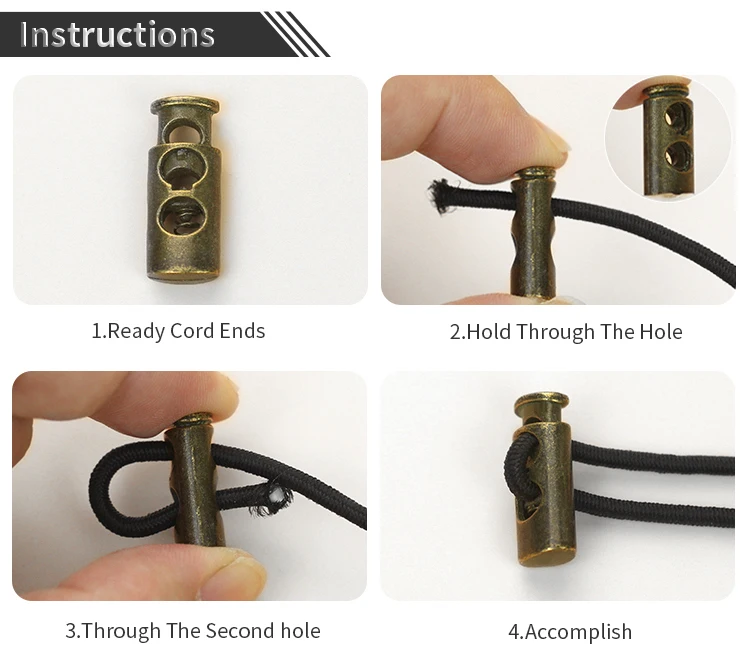 Instructions

1.Ready Cord Ends

2.Hold Through The Hole

3.Through The Second hole

4.Accomplish