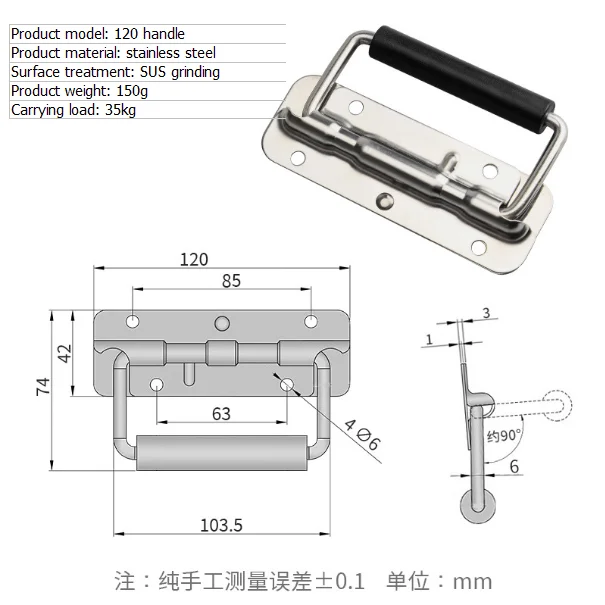 Product model: 120 handle
Product material: stainless steel
Surface treatment: SUS grinding
Product weight: 150g
Carrying load: 35kg

120
85
42
74
63
4 Ø6
103.5

3
1
约90°
6

注：纯手工测量误差±0.1 单位：mm