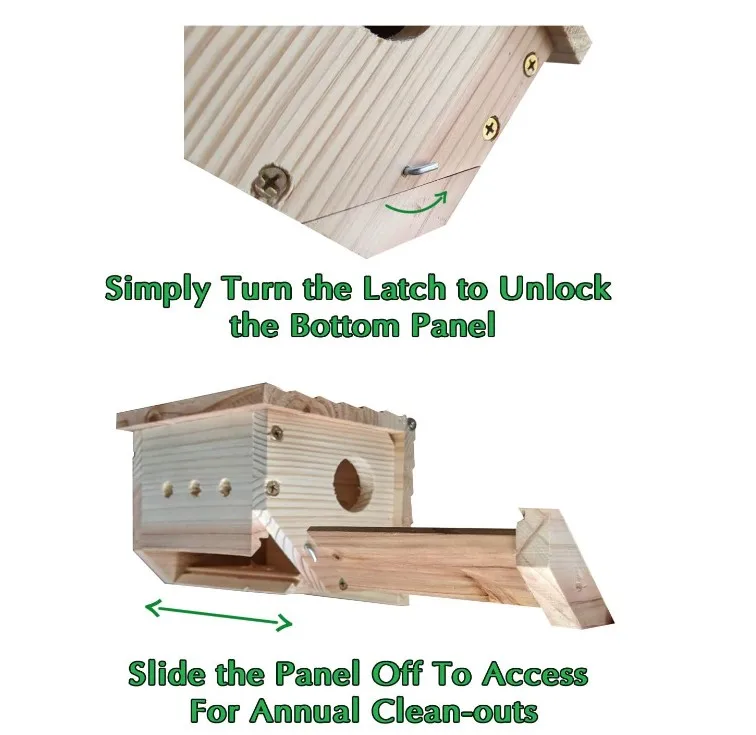 Simply Turn the Latch to Unlock the Bottom Panel

Slide the Panel Off To Access For Annual Clean-outs