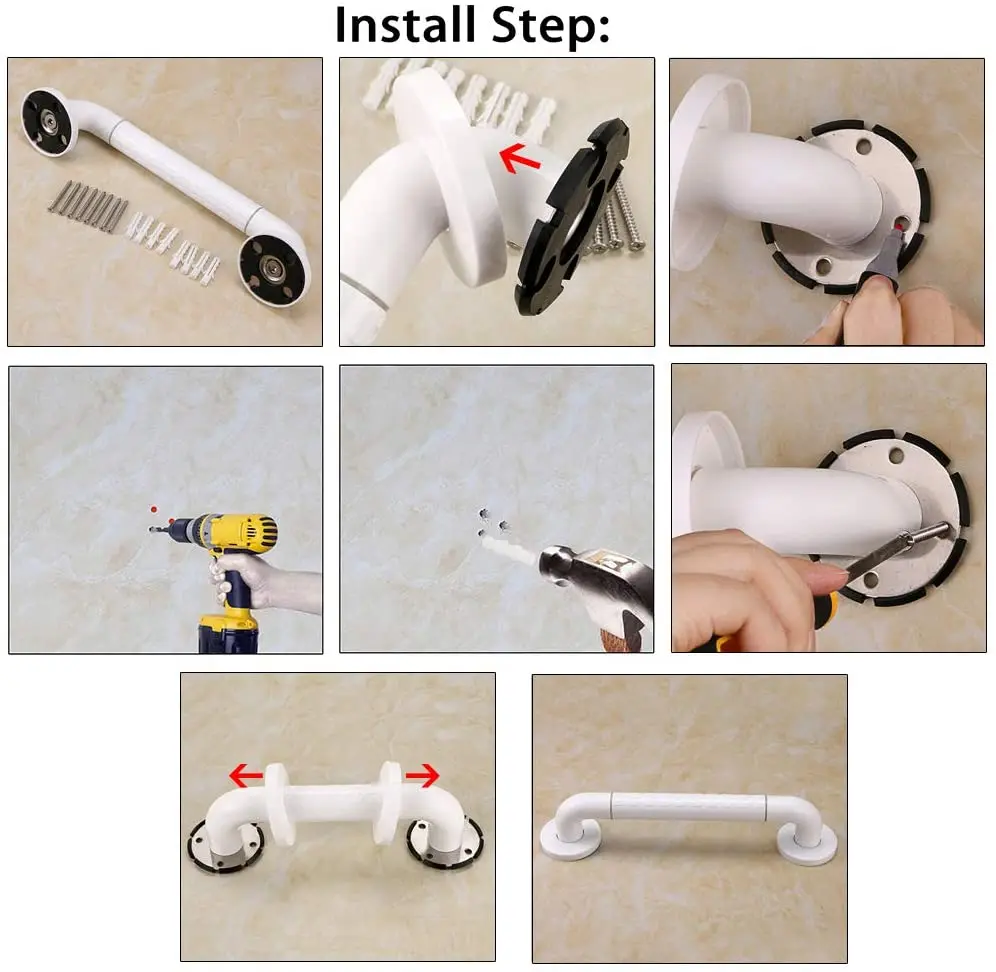 Install Step: