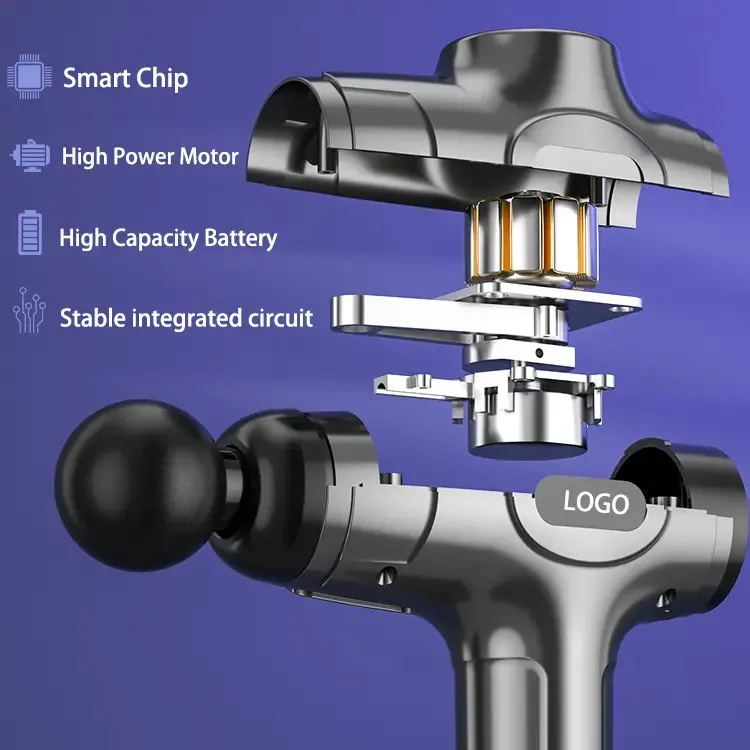 Smart Chip

High Power Motor

High Capacity Battery

Stable integrated circuit

LOGO